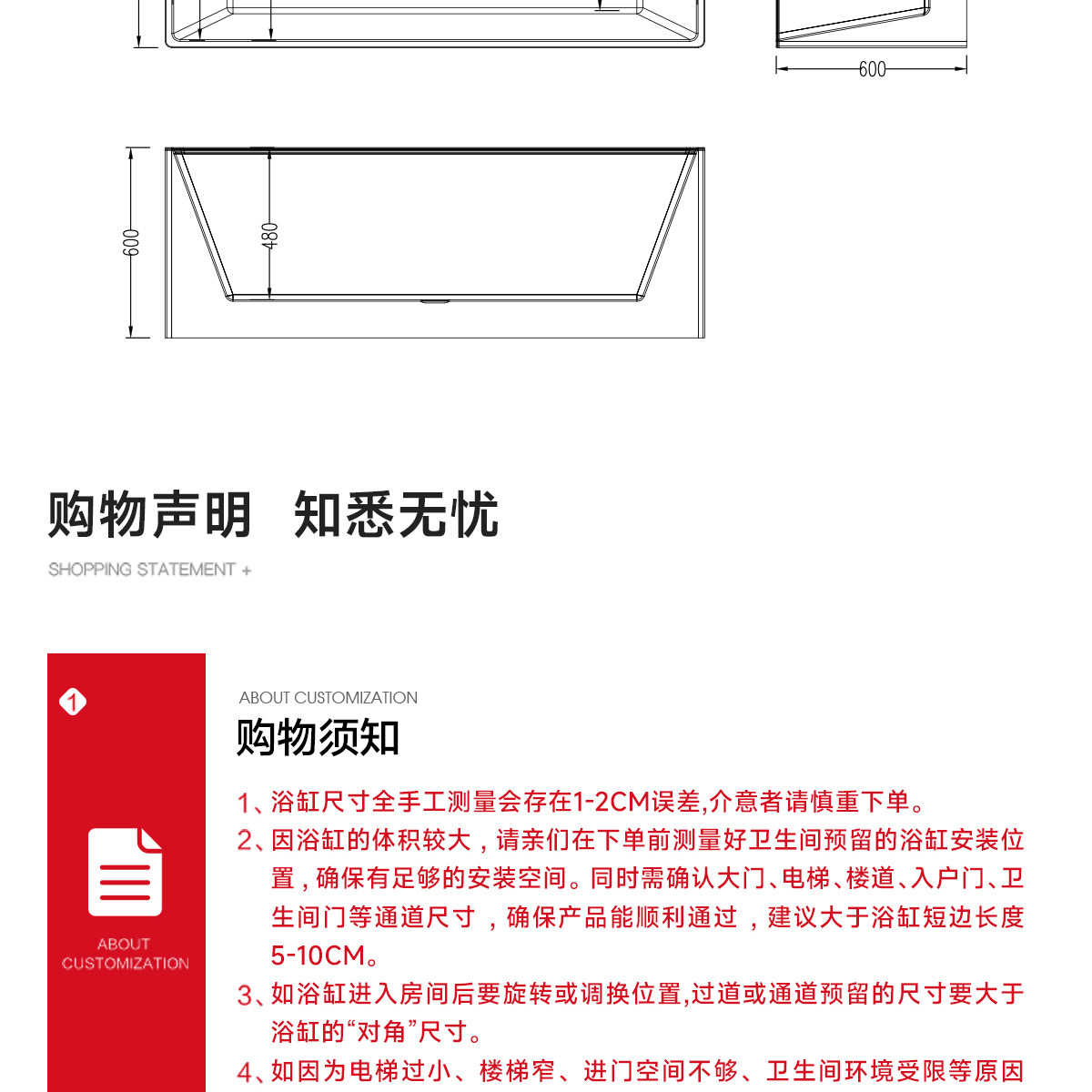 600

600

480

购物声明 知悉无忧

SHOPPING STATEMENT +

1

ABOUT CUSTOMIZATION

ABOUT CUSTOMIZATION

购物须知

1、浴缸尺寸全手工测量会存在1-2CM误差,介意者请慎重下单。

2、因浴缸的体积较大，请亲们在下单前测量好卫生间预留的浴缸安装位置，确保有足够的安装空间。同时需确认大门、电梯、楼道、入户门、卫生间门等通道尺寸，确保产品能顺利通过，建议大于浴缸短边长度5-10CM。

3、如浴缸进入房间后要旋转或调换位置,过道或通道预留的尺寸要大于浴缸的“对角”尺寸。

4、如因为电梯过小、楼梯窄、进门空间不够、卫生间环境受限等原因