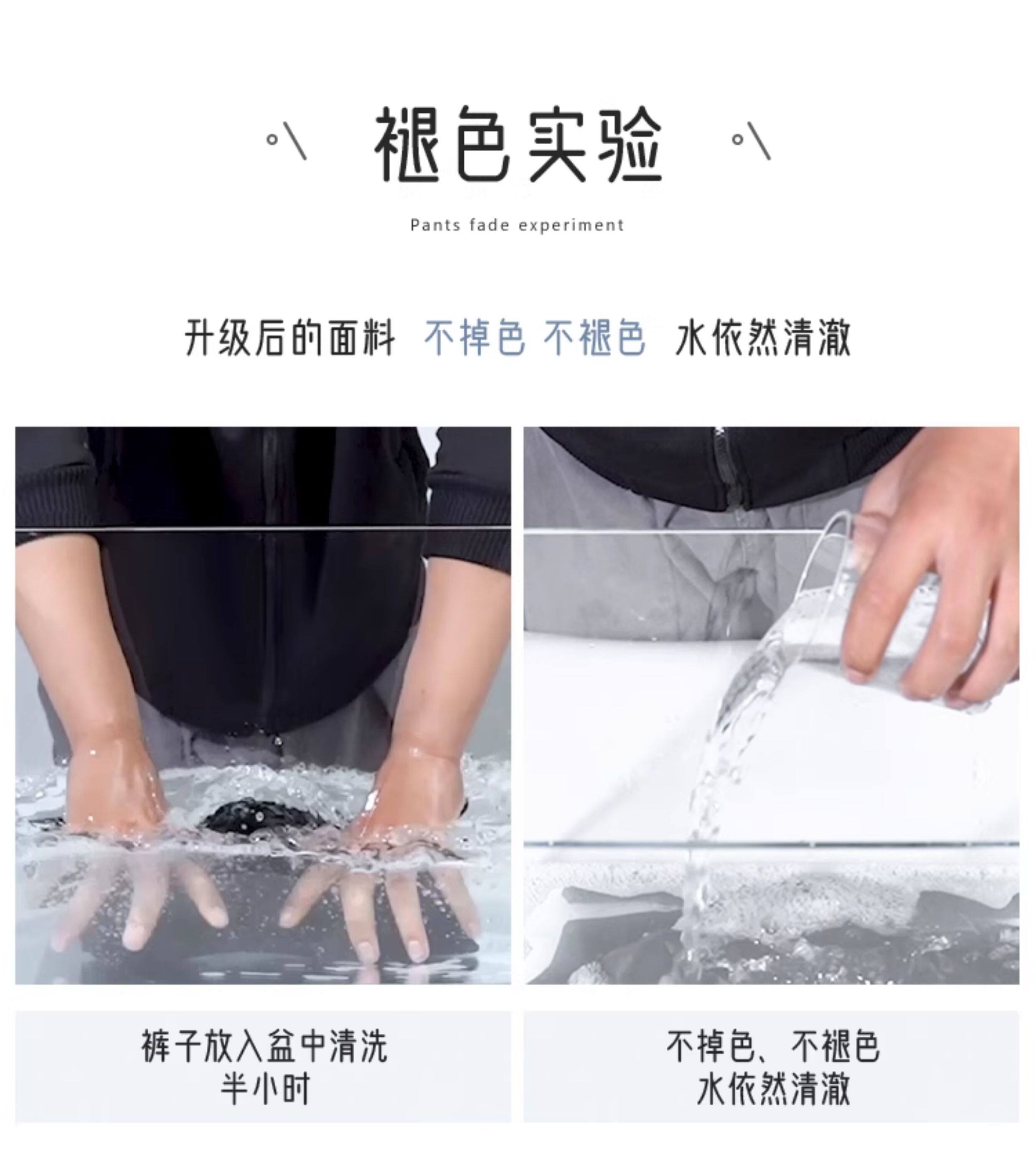 褪色实验

Pants fade experiment

升级后的面料 不掉色 不褪色 水依然清澈

裤子放入盆中清洗
半小时

不掉色、不褪色
水依然清澈