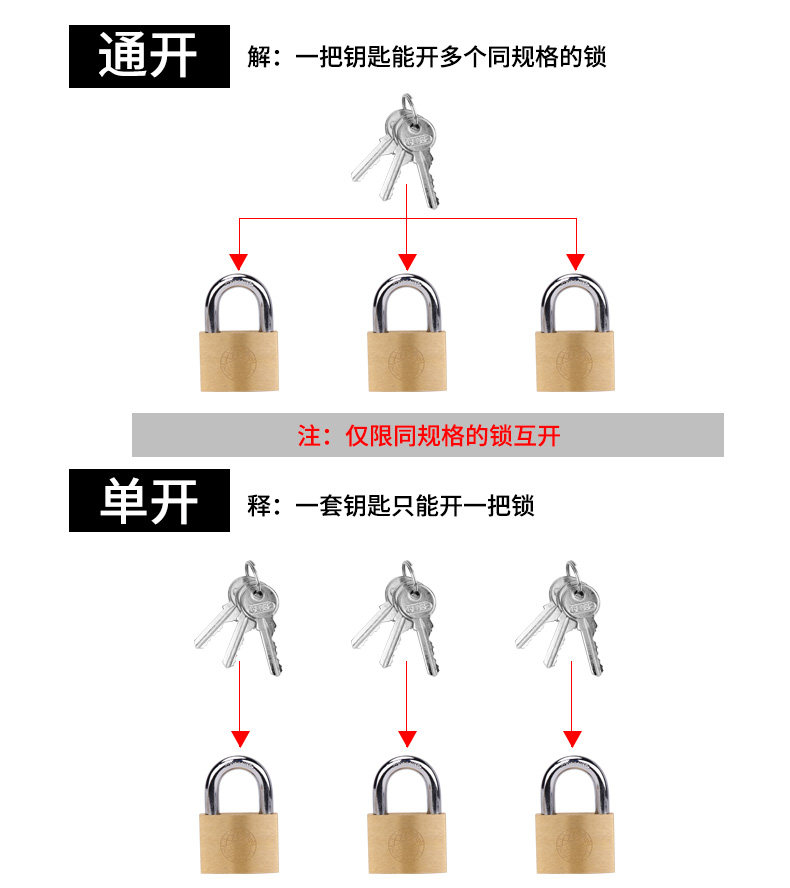 通开

解：一把钥匙能开多个同规格的锁

注：仅限同规格的锁互开

单开

释：一套钥匙只能开一把锁