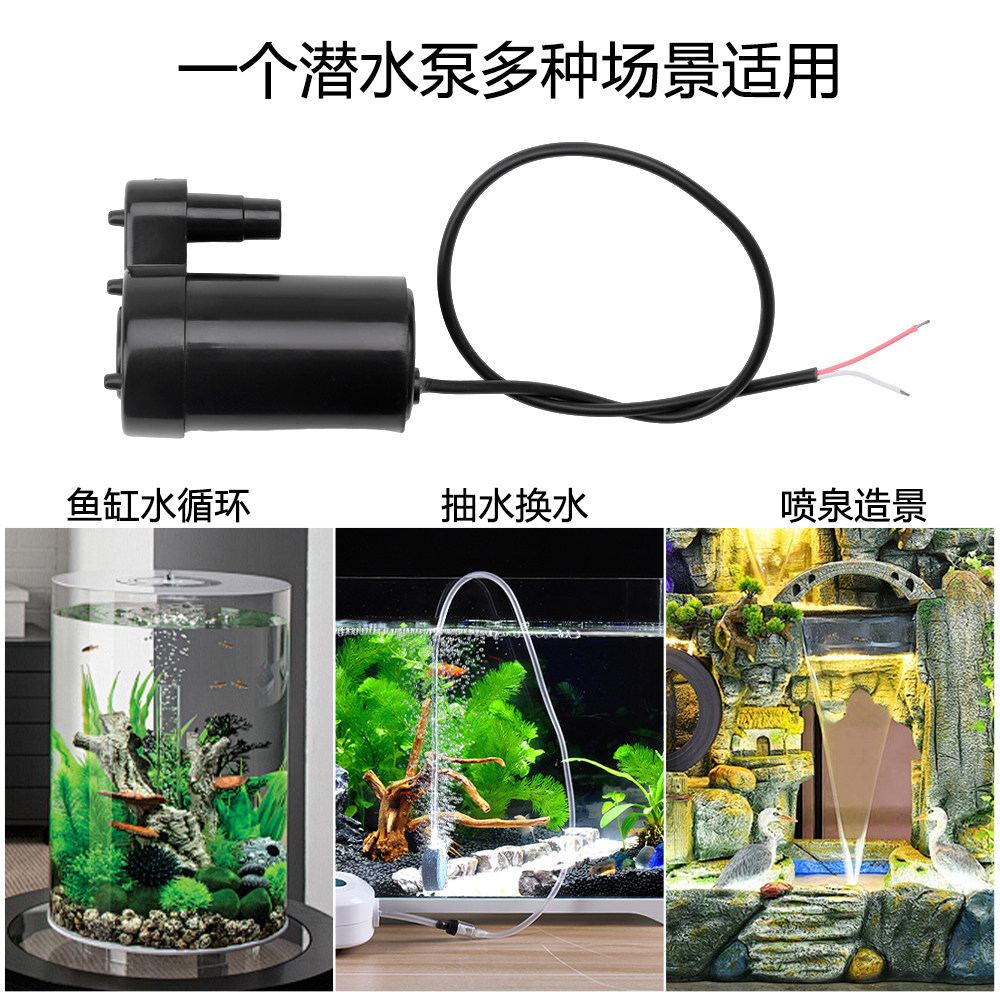 一个潜水泵多种场景适用

鱼缸水循环

抽水换水

喷泉造景