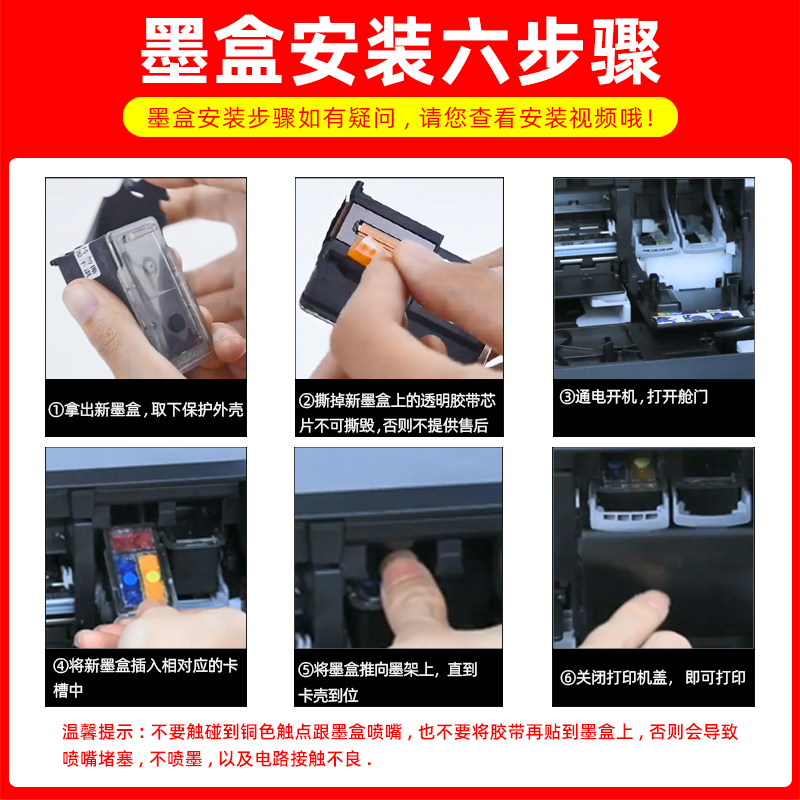 墨盒安装六步骤

墨盒安装步骤如有疑问，请您查看安装视频哦！

①拿出新墨盒，取下保护外壳

②撕掉新墨盒上的透明胶带芯片不可撕毁,否则不提供售后

③通电开机，打开舱门

④将新墨盒插入相对应的卡槽中

⑤将墨盒推向墨架上，直到卡壳到位

⑥关闭打印机盖，即可打印

温馨提示：不要触碰到铜色触点跟墨盒喷嘴，也不要将胶带再贴到墨盒上，否则会导致喷嘴堵塞，不喷墨，以及电路接触不良．