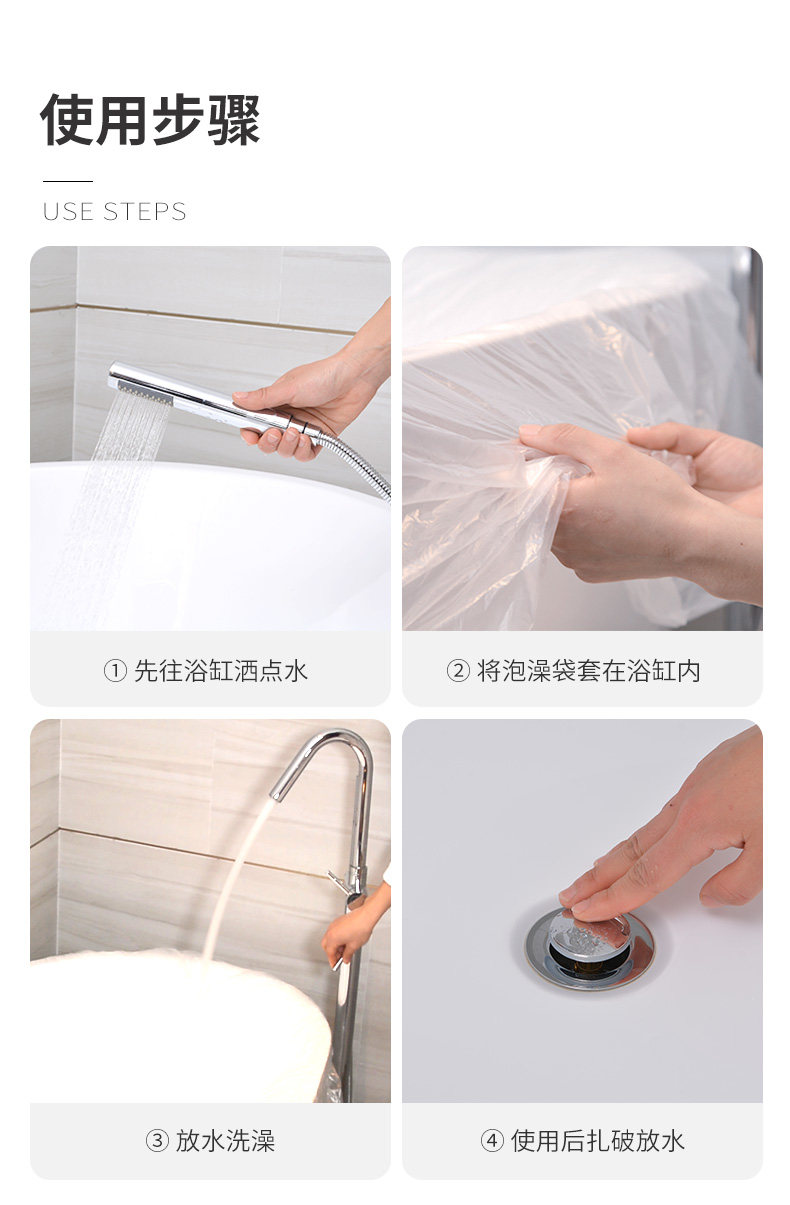 使用步骤

USE STEPS

① 先往浴缸洒点水

② 将泡澡袋套在浴缸内

③ 放水洗澡

④ 使用后扎破放水