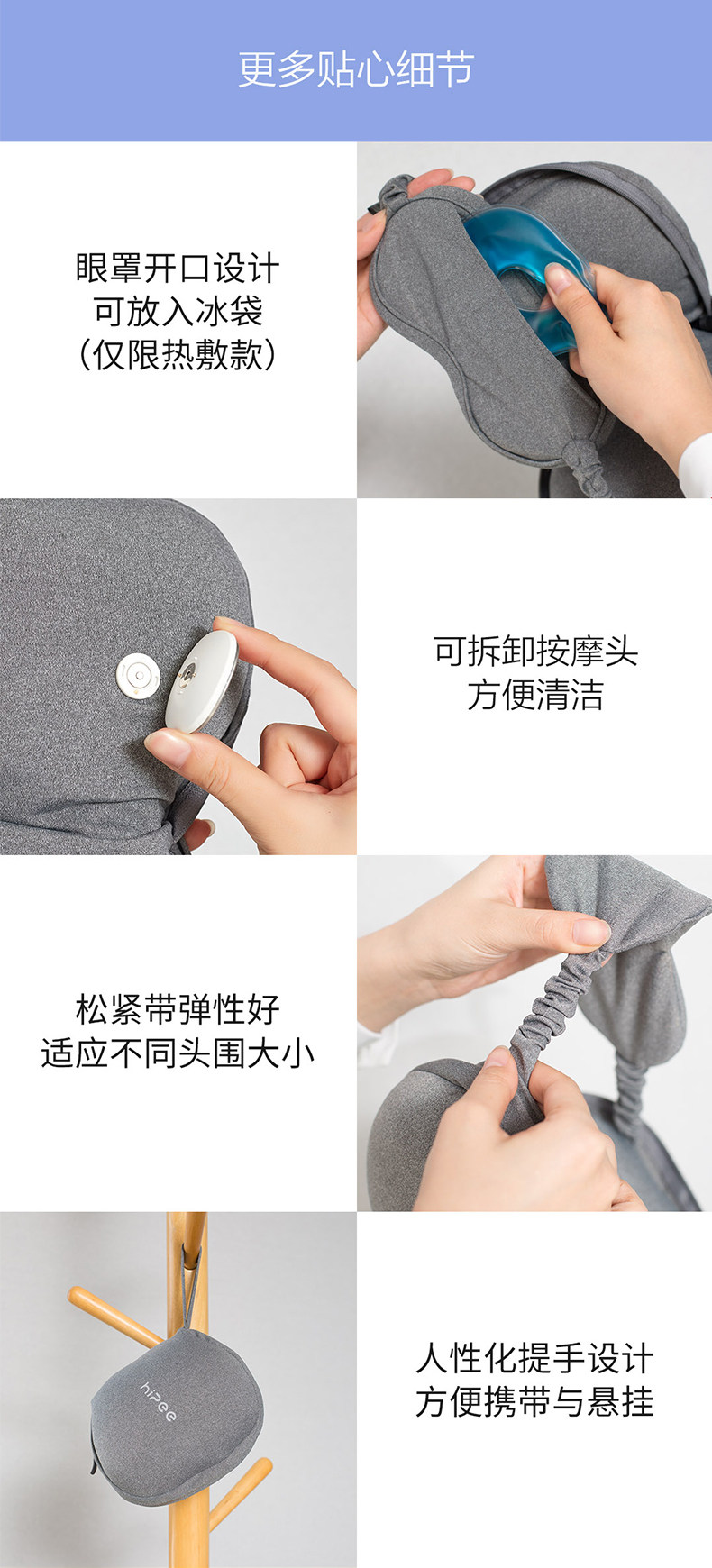 更多贴心细节

眼罩开口设计
可放入冰袋
(仅限热敷款)

可拆卸按摩头
方便清洁

松紧带弹性好
适应不同头围大小

hipee

人性化提手设计
方便携带与悬挂