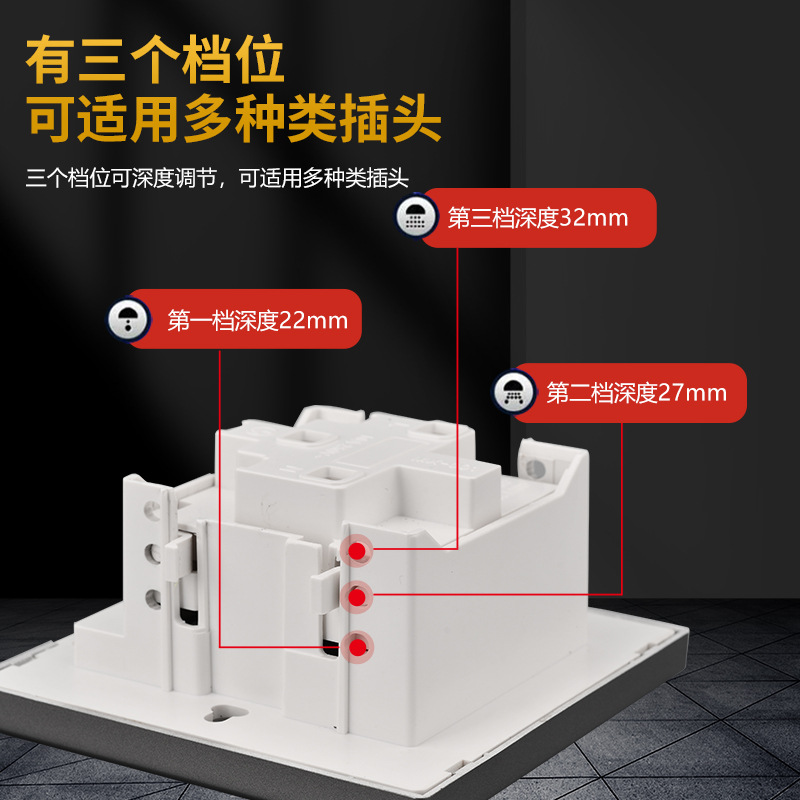 有三个档位
可适用多种类插头

三个档位可深度调节，可适用多种类插头

第三档深度32mm

第一档深度22mm

第二档深度27mm