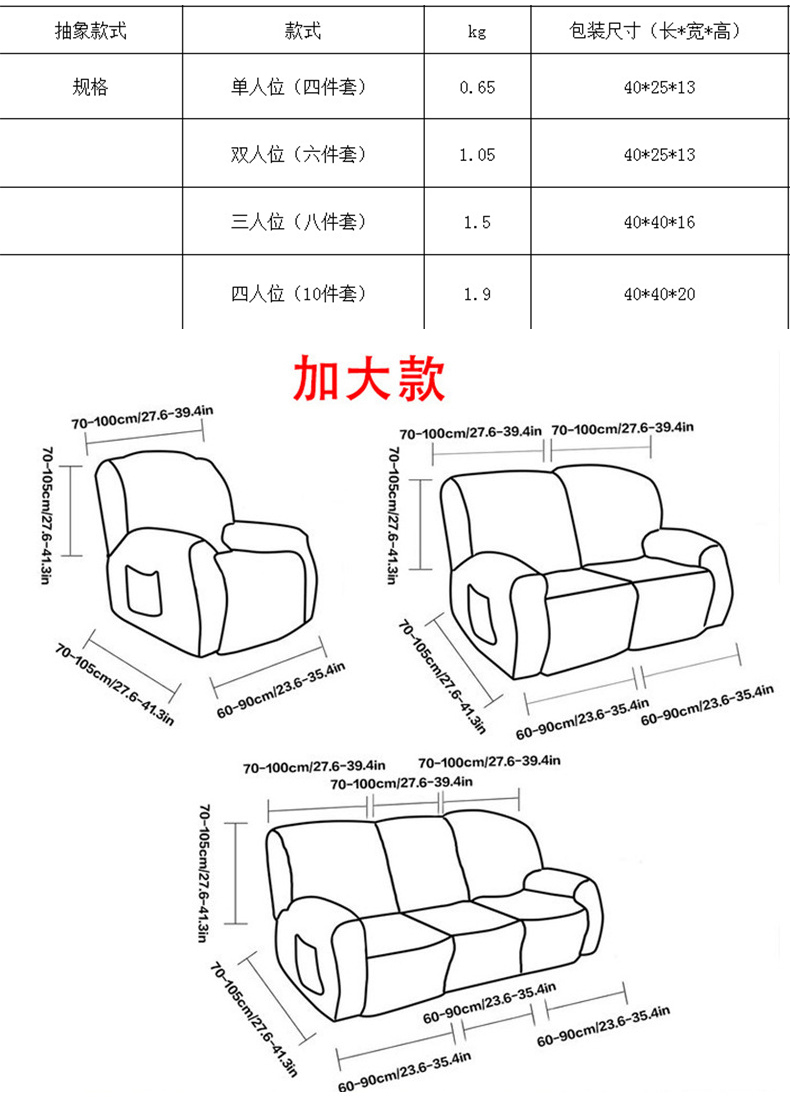 | 抽象款式 | 款式 | kg | 包装尺寸（长*宽*高） |
|---|---|---|---|
| 规格 | 单人位（四件套） | 0.65 | 40*25*13 |
| | 双人位（六件套） | 1.05 | 40*25*13 |
| | 三人位（八件套） | 1.5 | 40*40*16 |
| | 四人位（10件套） | 1.9 | 40*40*20 |

加大款

70-100cm/27.6-39.4in
70-105cm/27.6-41.3in
70-105cm/27.6-41.3in
60-90cm/23.6-35.4in

70-100cm/27.6-39.4in
70-100cm/27.6-39.4in
70-105cm/27.6-41.3in
70-105cm/27.6-41.3in
60-90cm/23.6-35.4in
60-90cm/23.6-35.4in

70-100cm/27.6-39.4in
70-100cm/27.6-39.4in
70-100cm/27.6-39.4in
70-105cm/27.6-41.3in
70-105cm/27.6-41.3in
60-90cm/23.6-35.4in
60-90cm/23.6-35.4in
60-90cm/23.6-35.4in