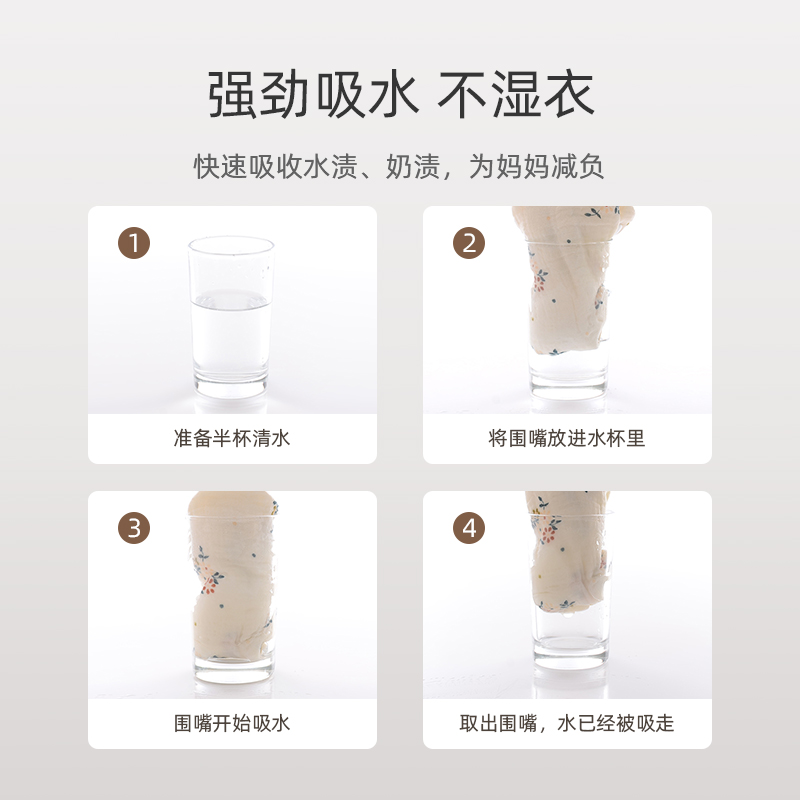 强劲吸水 不湿衣

快速吸收水渍、奶渍，为妈妈减负

1

准备半杯清水

2

将围嘴放进水杯里

3

围嘴开始吸水

4

取出围嘴，水已经被吸走