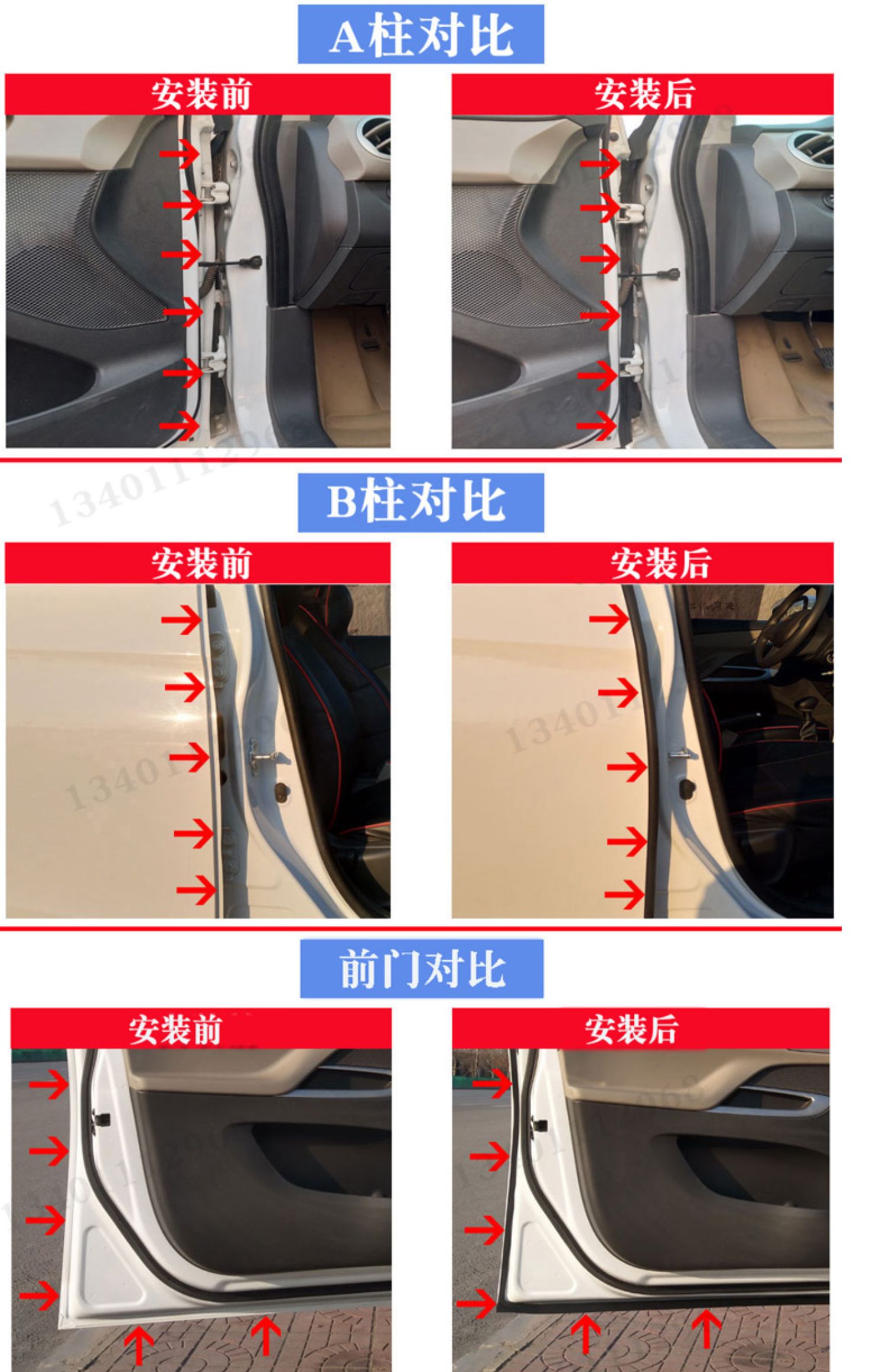 A柱对比

安装前

安装后

B柱对比

安装前

安装后

前门对比

安装前

安装后