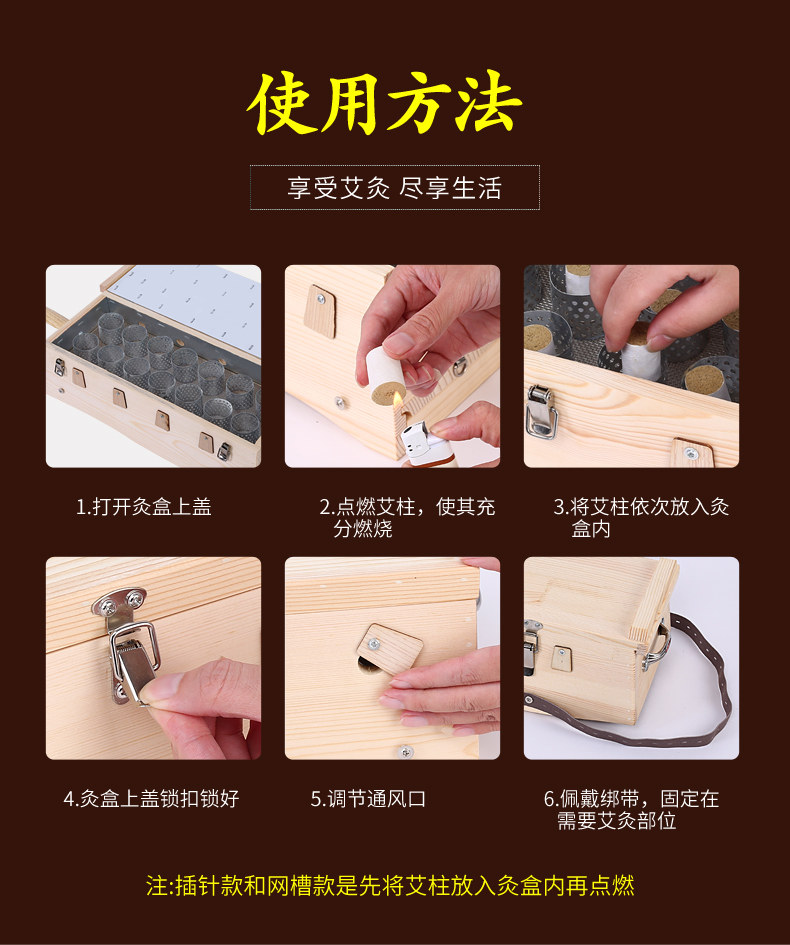 使用方法

享受艾灸 尽享生活

1.打开灸盒上盖

2.点燃艾柱，使其充分燃烧

3.将艾柱依次放入灸盒内

4.灸盒上盖锁扣锁好

5.调节通风口

6.佩戴绑带，固定在需要艾灸部位

注:插针款和网槽款是先将艾柱放入灸盒内再点燃