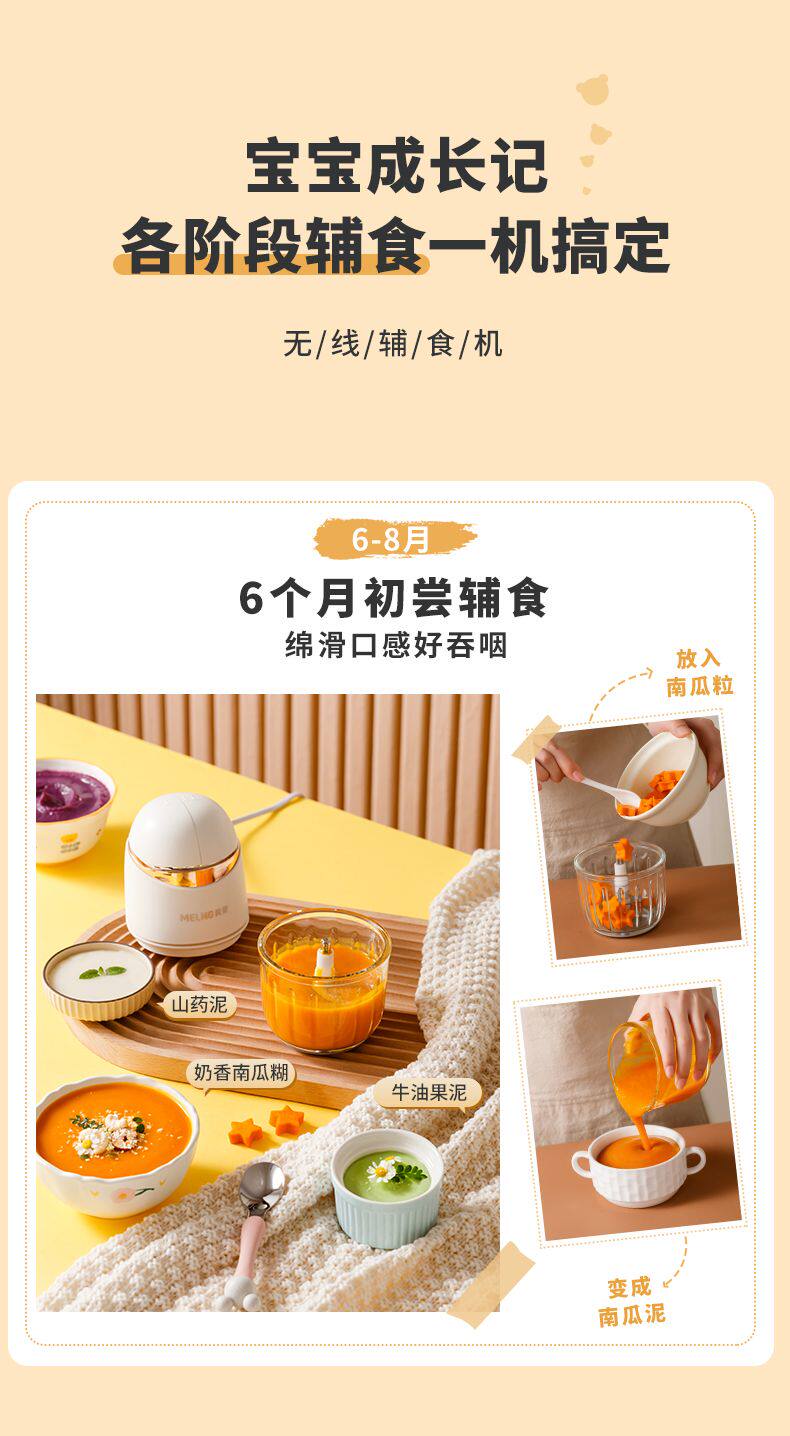 宝宝成长记
各阶段辅食一机搞定

无/线/辅/食/机

6-8月
6个月初尝辅食
绵滑口感好吞咽

放入
南瓜粒

MELNG

山药泥

奶香南瓜糊

牛油果泥

变成
南瓜泥