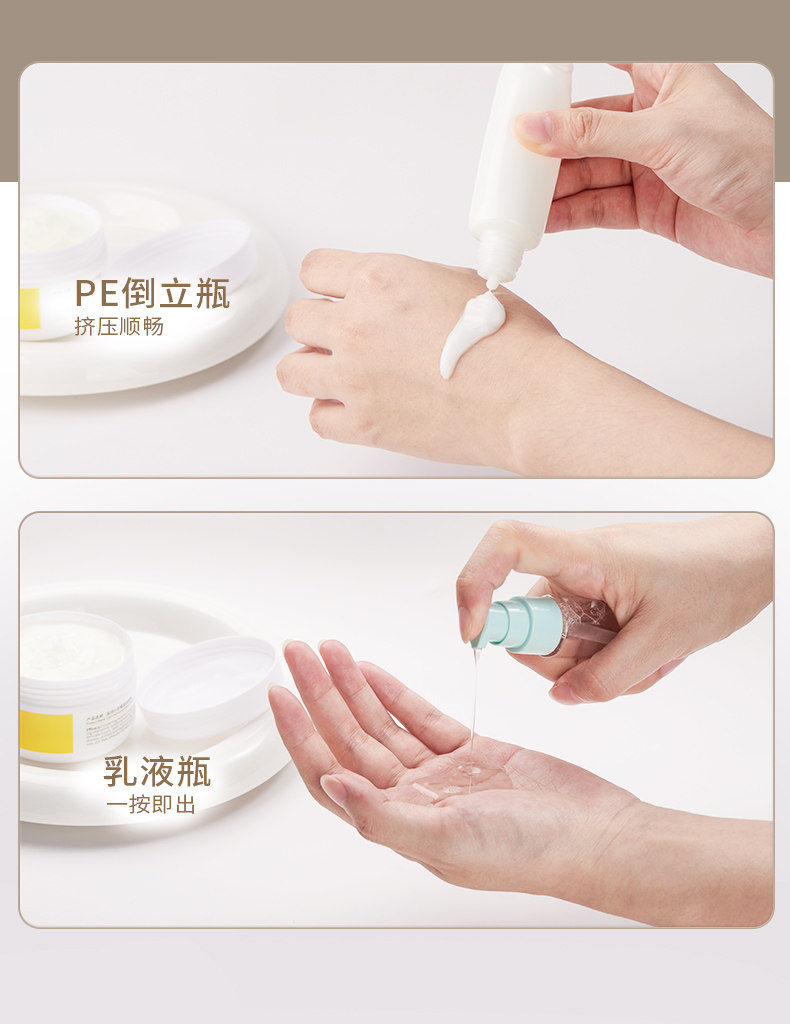 PE倒立瓶
挤压顺畅

乳液瓶
一按即出