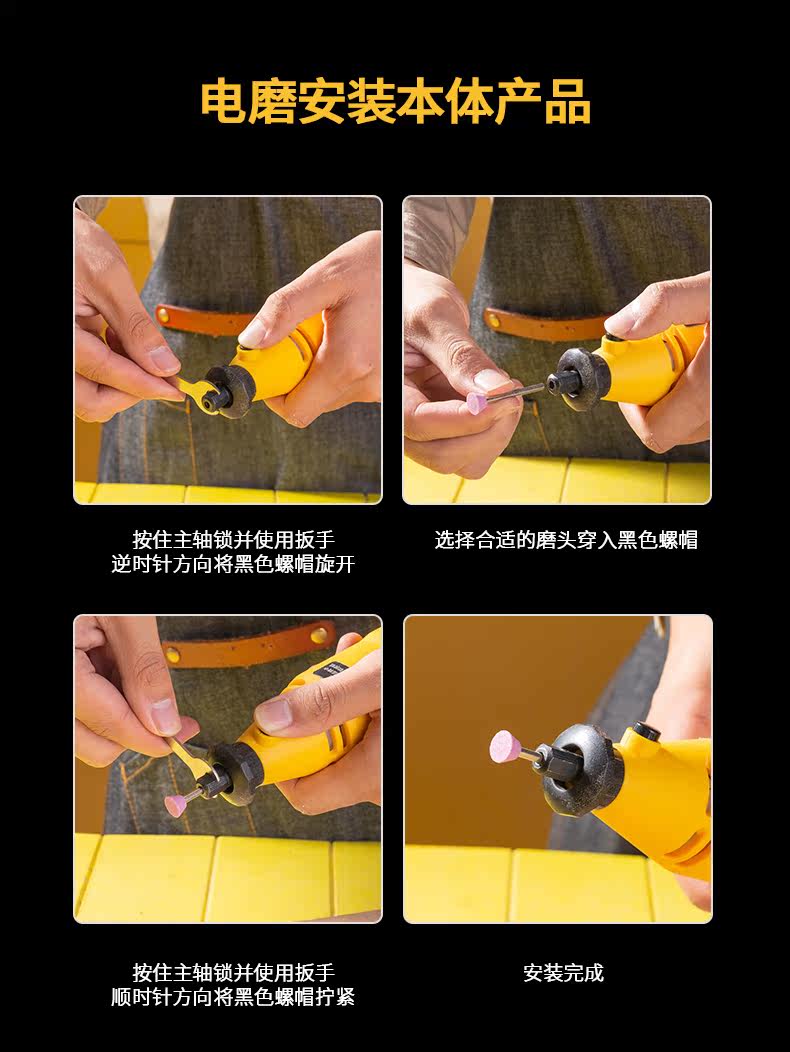 电磨安装本体产品

按住主轴锁并使用扳手
逆时针方向将黑色螺帽旋开

选择合适的磨头穿入黑色螺帽

按住主轴锁并使用扳手
顺时针方向将黑色螺帽拧紧

安装完成