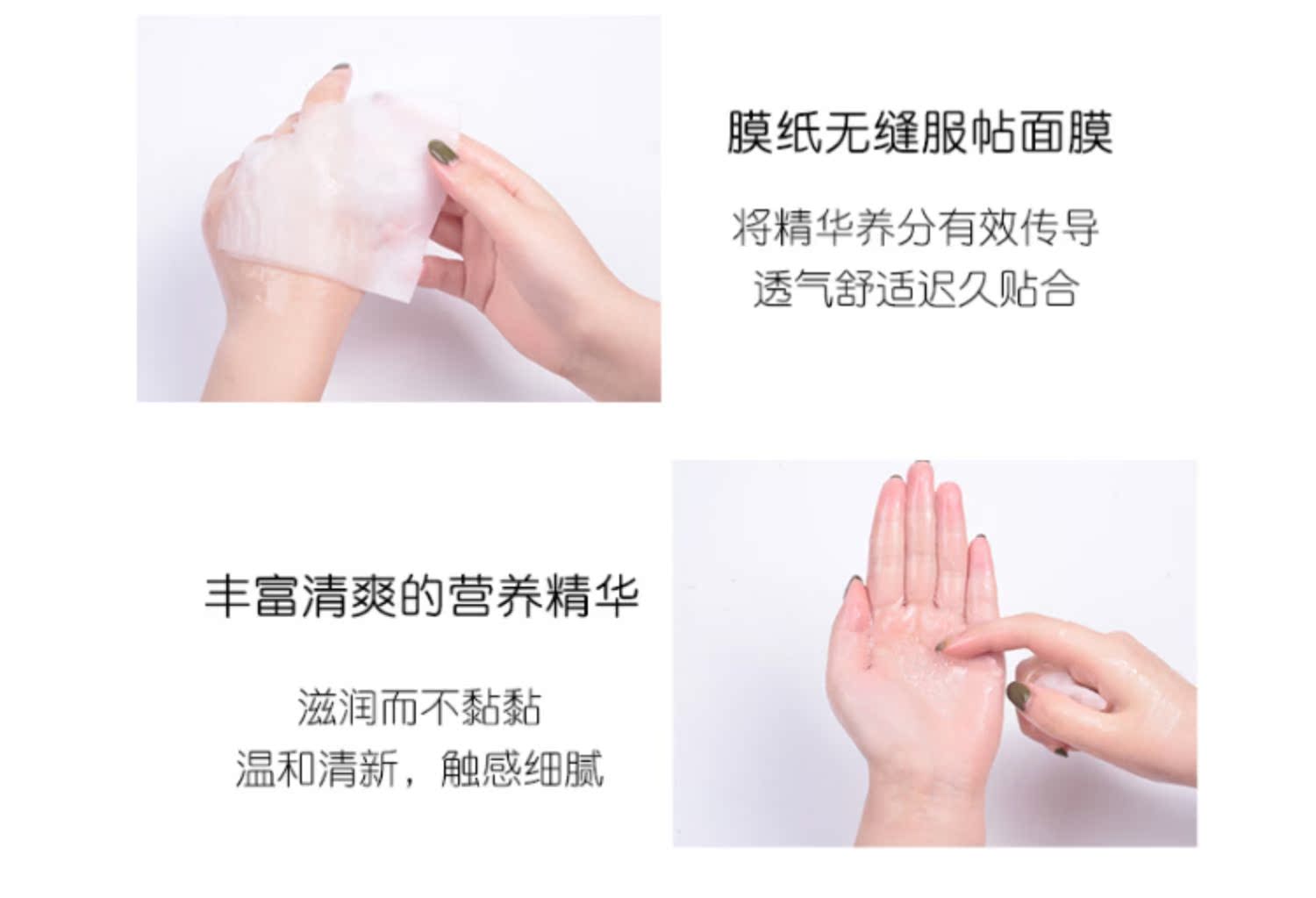 膜纸无缝服帖面膜

将精华养分有效传导
透气舒适迟久贴合

丰富清爽的营养精华

滋润而不黏黏
温和清新，触感细腻