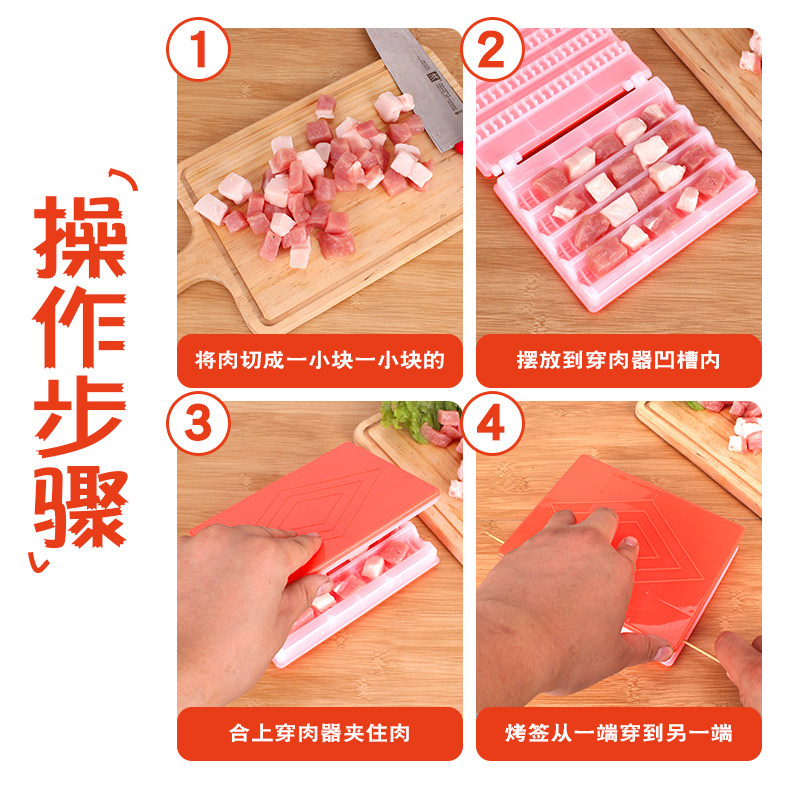 操作步骤

1
将肉切成一小块一小块的

2
摆放到穿肉器凹槽内

3
合上穿肉器夹住肉

4
烤签从一端穿到另一端