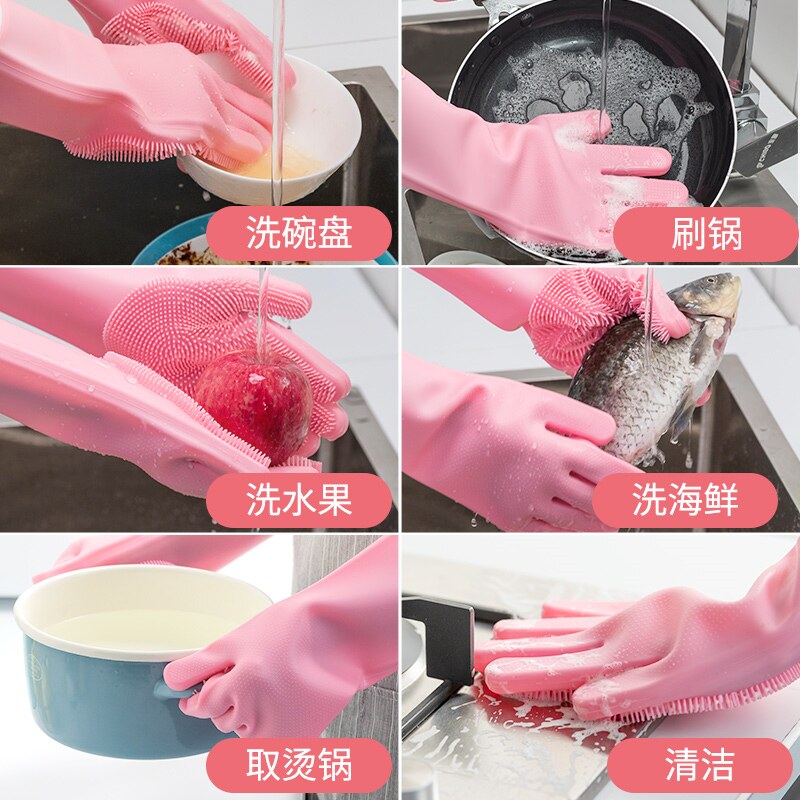 洗碗盘

刷锅

洗水果

洗海鲜

取烫锅

清洁