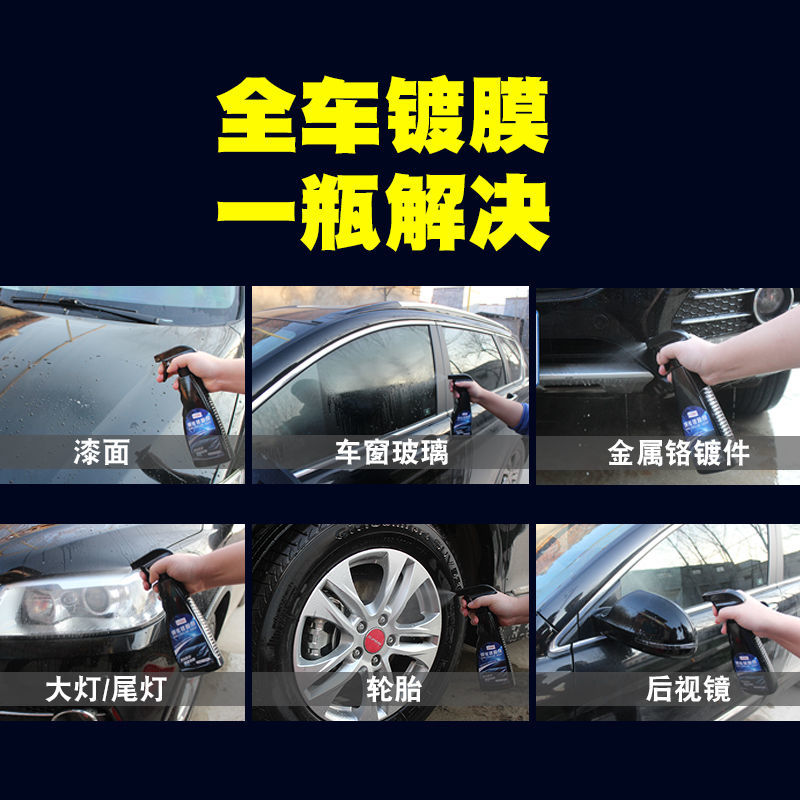 全车镀膜
一瓶解决

漆面

车窗玻璃

金属铬镀件

大灯/尾灯

轮胎

后视镜