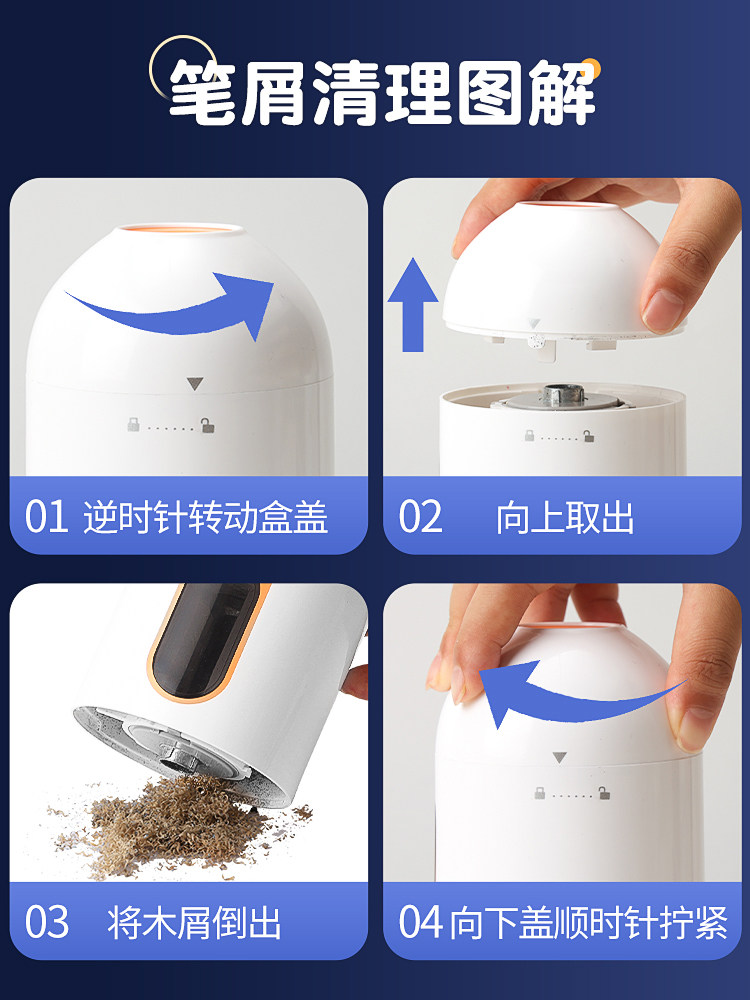 笔屑清理图解

01 逆时针转动盒盖

02 向上取出

03 将木屑倒出

04 向下盖顺时针拧紧