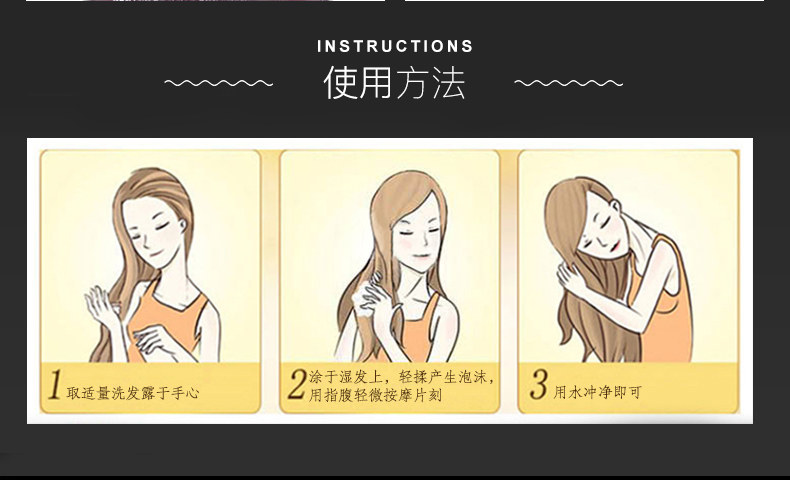 INSTRUCTIONS
使用方法

1 取适量洗发露于手心

2 涂于湿发上，轻揉产生泡沫，用指腹轻微按摩片刻

3 用水冲净即可