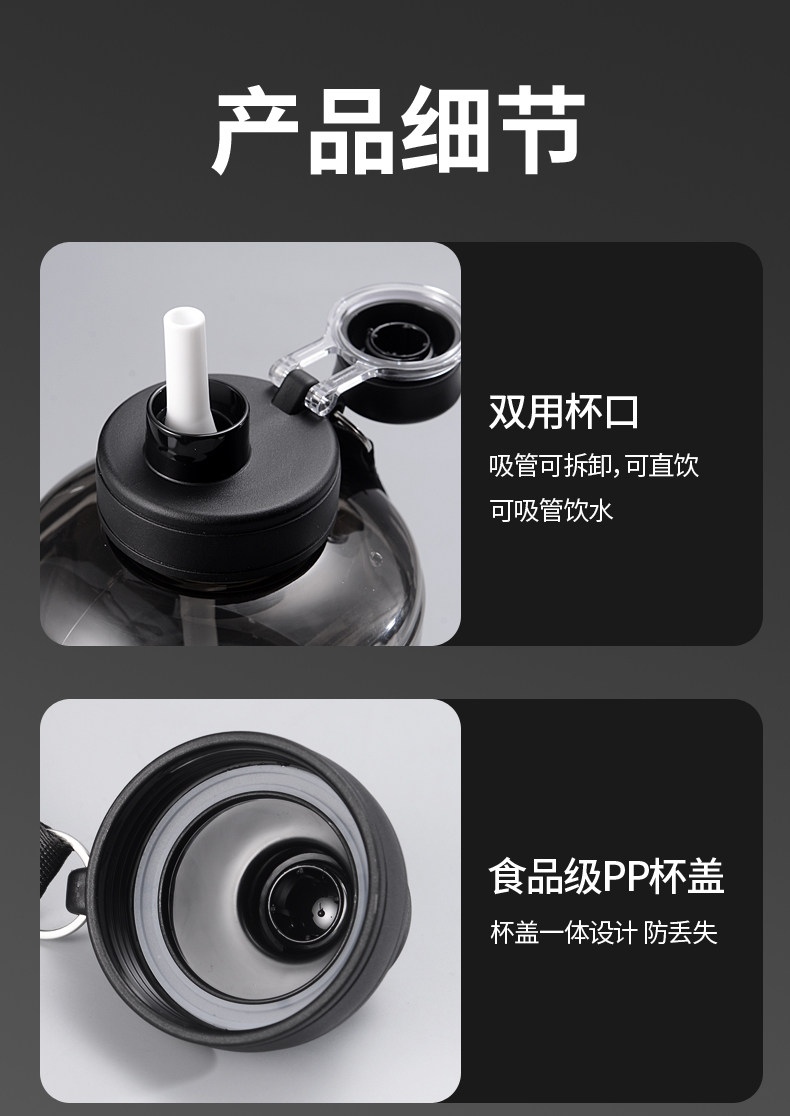 产品细节

双用杯口

吸管可拆卸,可直饮
可吸管饮水

食品级PP杯盖

杯盖一体设计 防丢失