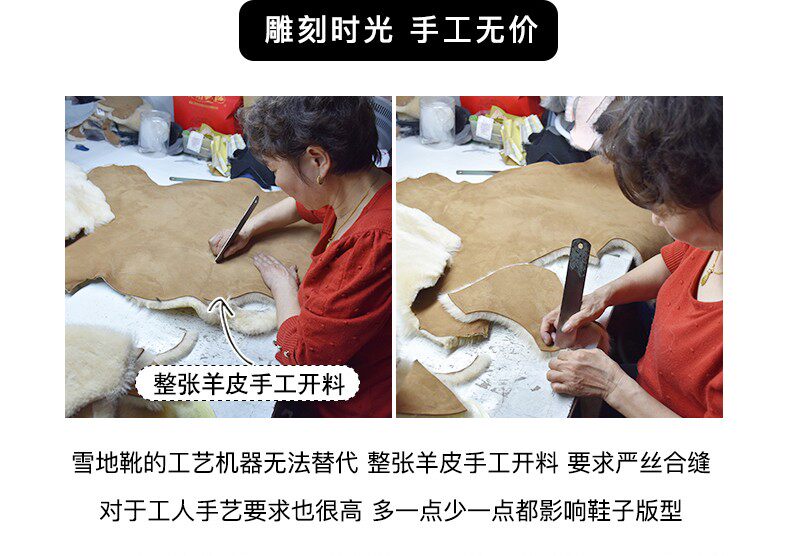 雕刻时光 手工无价

整张羊皮手工开料

雪地靴的工艺机器无法替代 整张羊皮手工开料 要求严丝合缝

对于工人手艺要求也很高 多一点少一点都影响鞋子版型