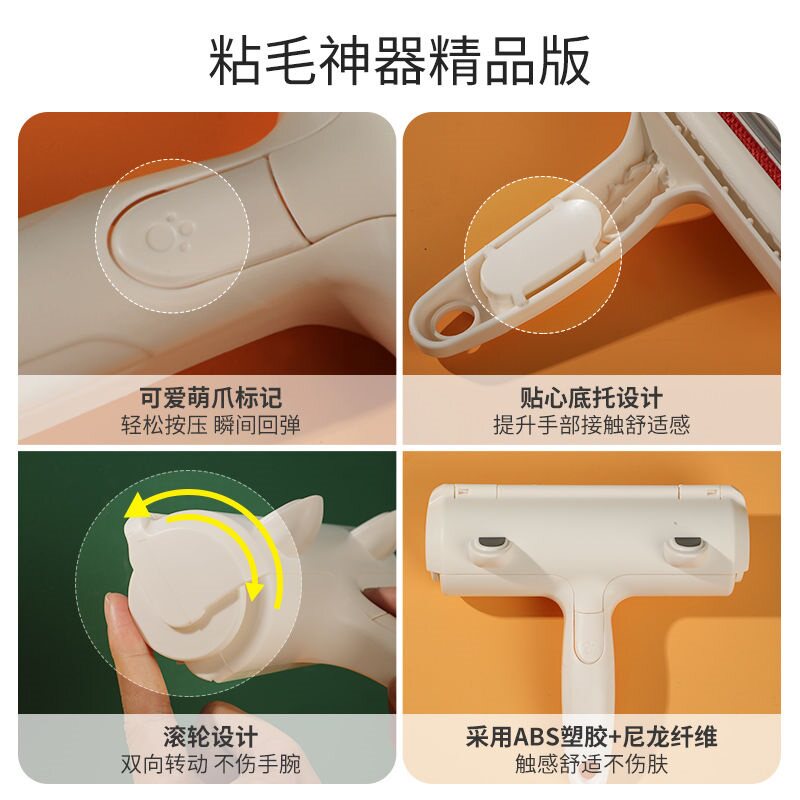 粘毛神器精品版

可爱萌爪标记
轻松按压 瞬间回弹

贴心底托设计
提升手部接触舒适感

滚轮设计
双向转动 不伤手腕

采用ABS塑胶+尼龙纤维
触感舒适不伤肤