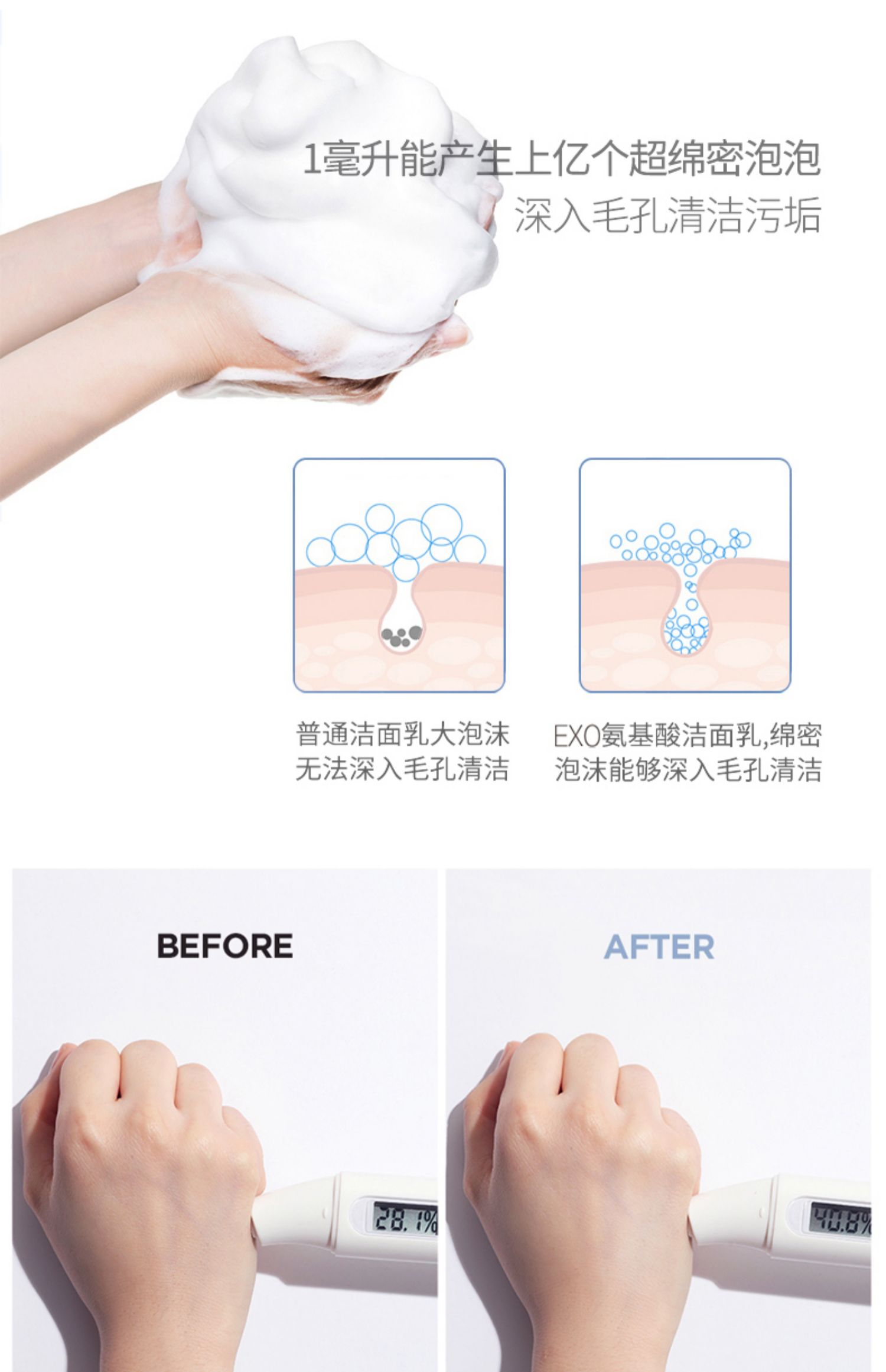 1毫升能产生上亿个超绵密泡泡
深入毛孔清洁污垢

普通洁面乳大泡沫
无法深入毛孔清洁

EXO氨基酸洁面乳,绵密
泡沫能够深入毛孔清洁

BEFORE

28.1%

AFTER

40.8%