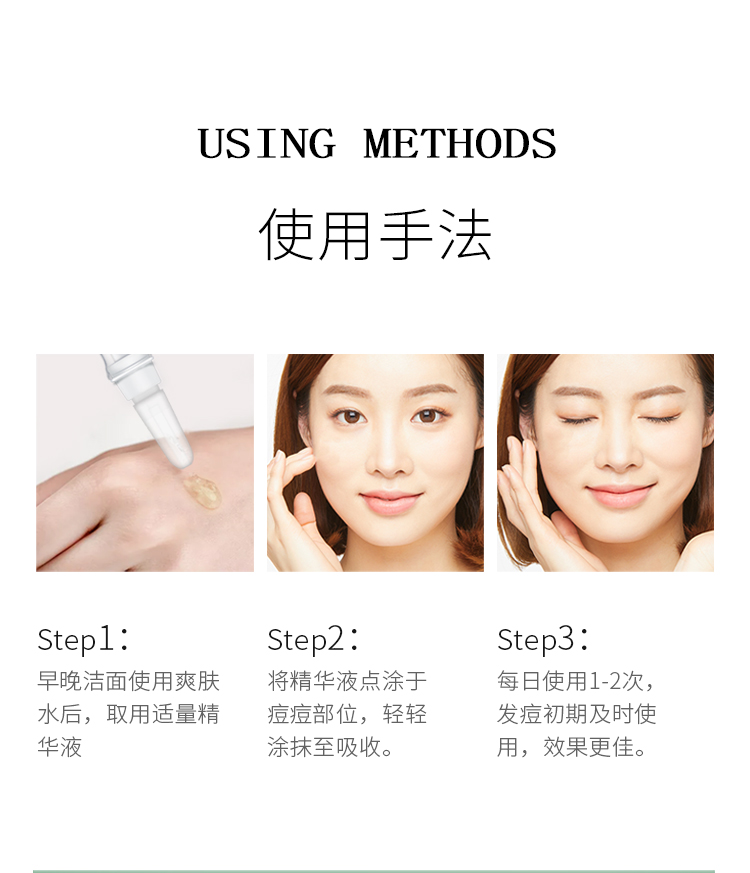 USING METHODS

使用手法

Step1:
早晚洁面使用爽肤水后，取用适量精华液

Step2:
将精华液点涂于痘痘部位，轻轻涂抹至吸收。

Step3:
每日使用1-2次，发痘初期及时使用，效果更佳。