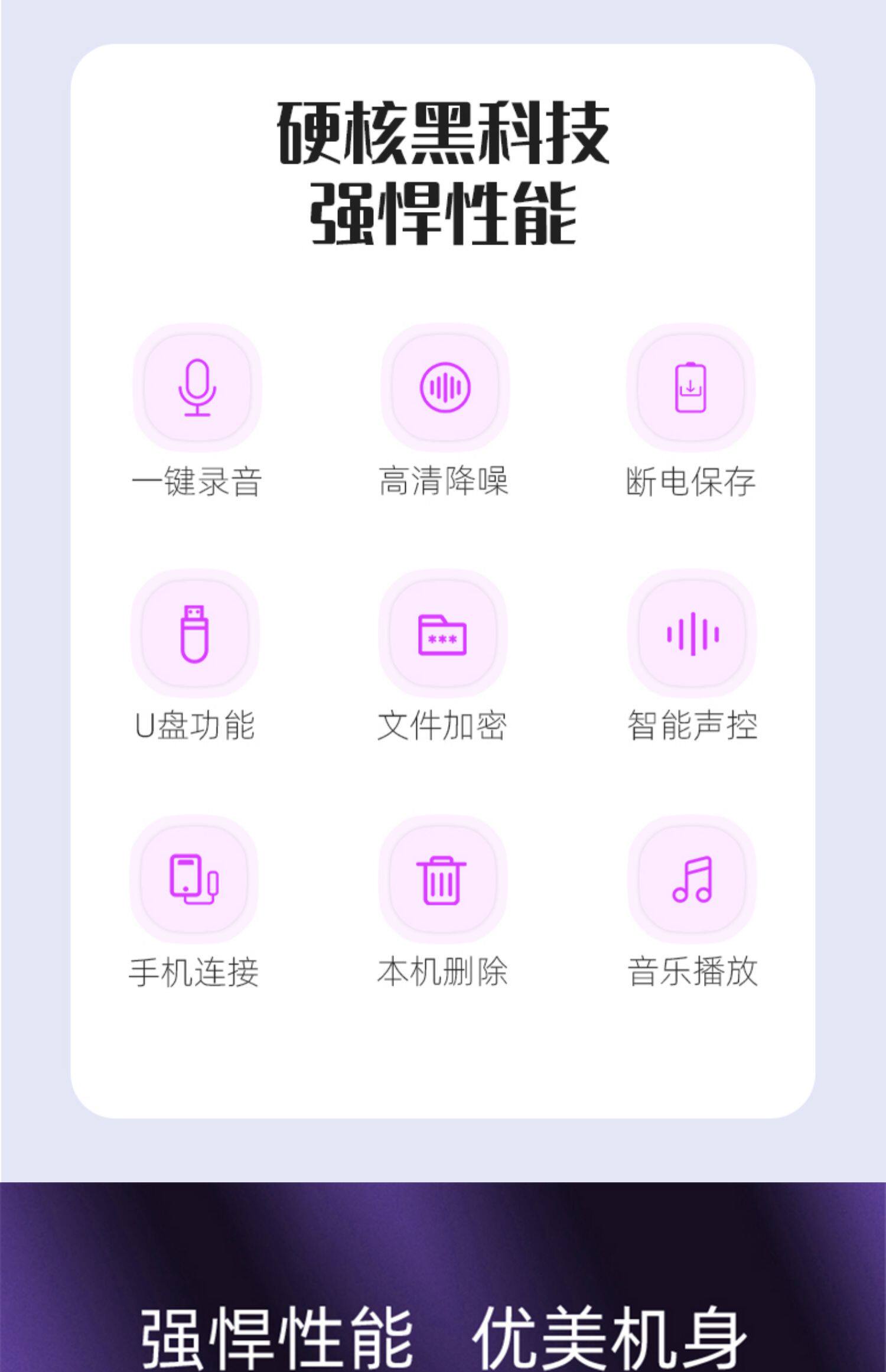 硬核黑科技
强悍性能

一键录音
高清降噪
断电保存

U盘功能
文件加密
智能声控

手机连接
本机删除
音乐播放

强悍性能 优美机身