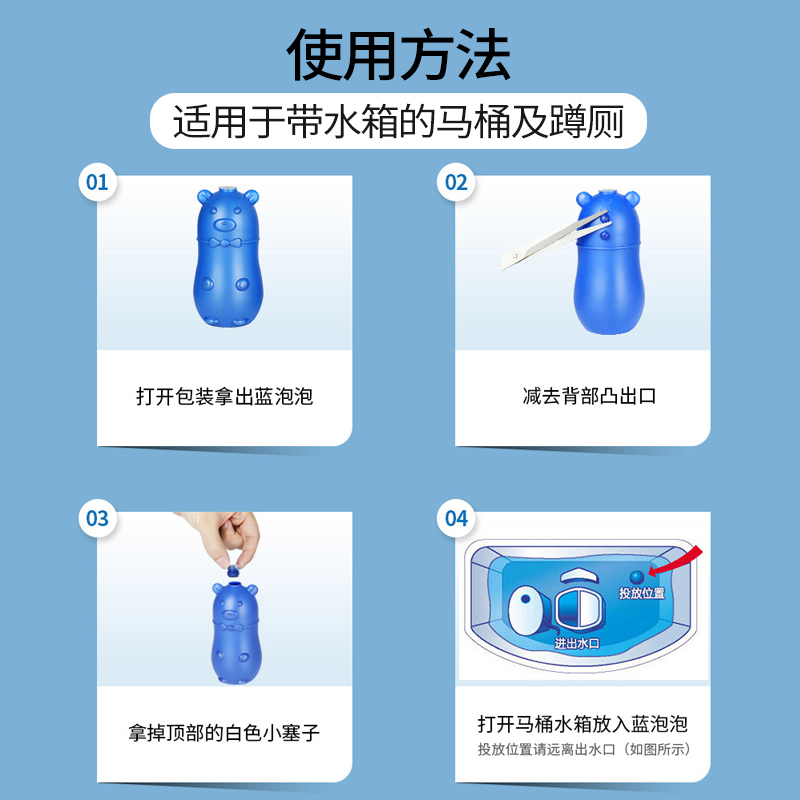 使用方法

适用于带水箱的马桶及蹲厕

01

打开包装拿出蓝泡泡

02

减去背部凸出口

03

拿掉顶部的白色小塞子

04

投放位置

进出水口

打开马桶水箱放入蓝泡泡

投放位置请远离出水口（如图所示）