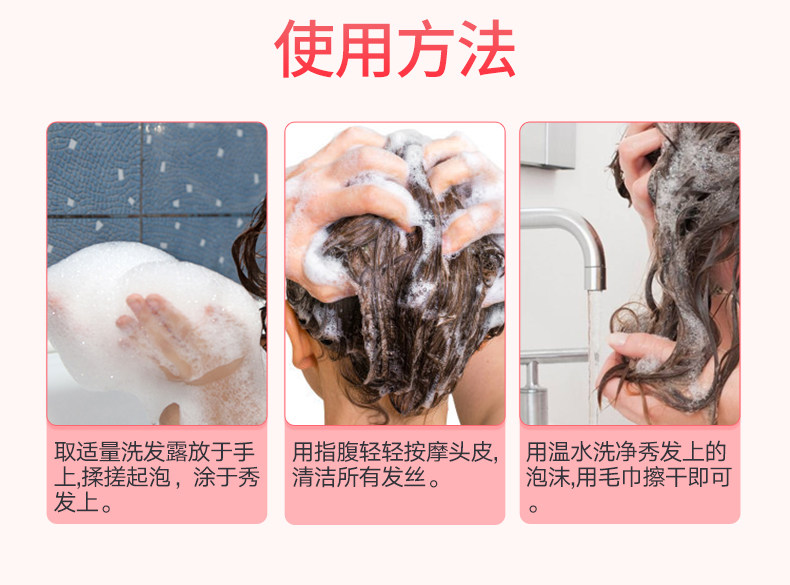 使用方法

取适量洗发露放于手上,揉搓起泡，涂于秀发上。

用指腹轻轻按摩头皮,清洁所有发丝。

用温水洗净秀发上的泡沫,用毛巾擦干即可。