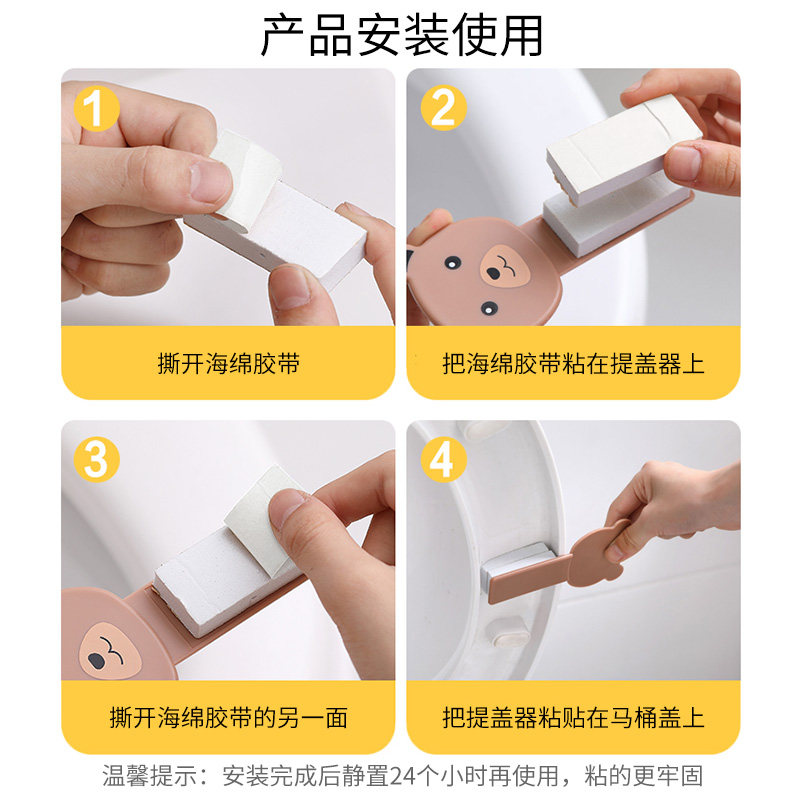 产品安装使用

1

撕开海绵胶带

2

把海绵胶带粘在提盖器上

3

撕开海绵胶带的另一面

4

把提盖器粘贴在马桶盖上

温馨提示：安装完成后静置24个小时再使用，粘的更牢固