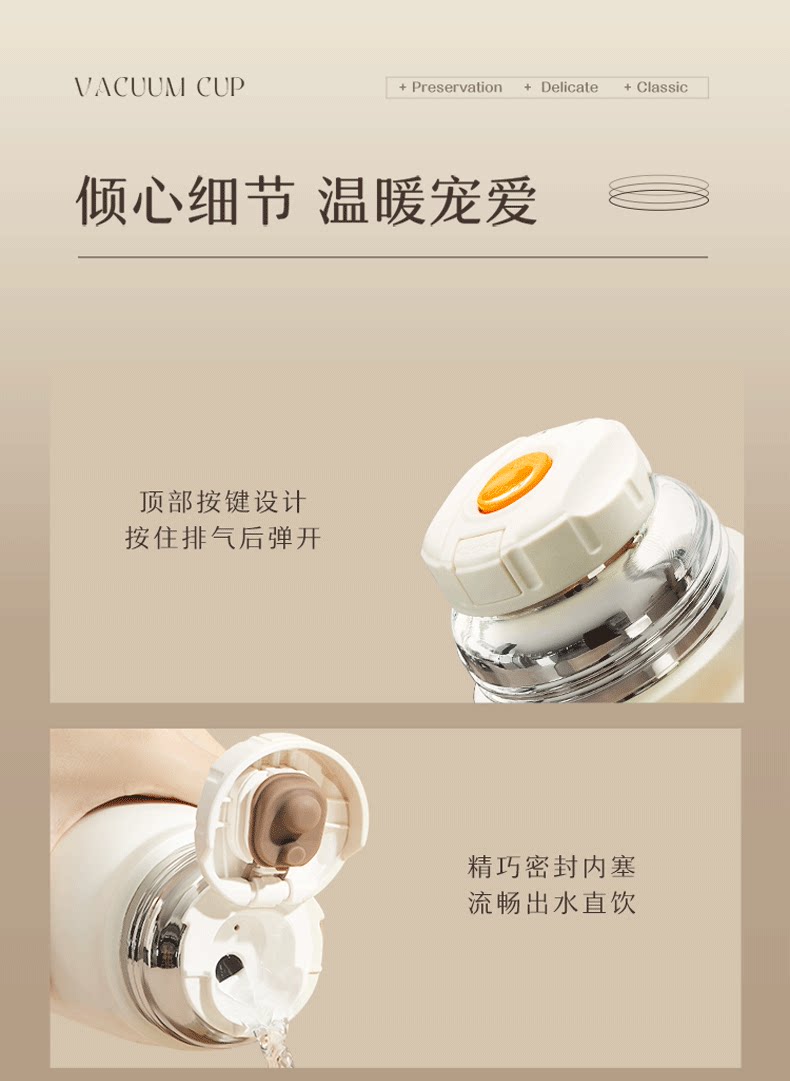 VACUUM CUP

+ Preservation + Delicate + Classic

倾心细节 温暖宠爱

顶部按键设计
按住排气后弹开

精巧密封内塞
流畅出水直饮