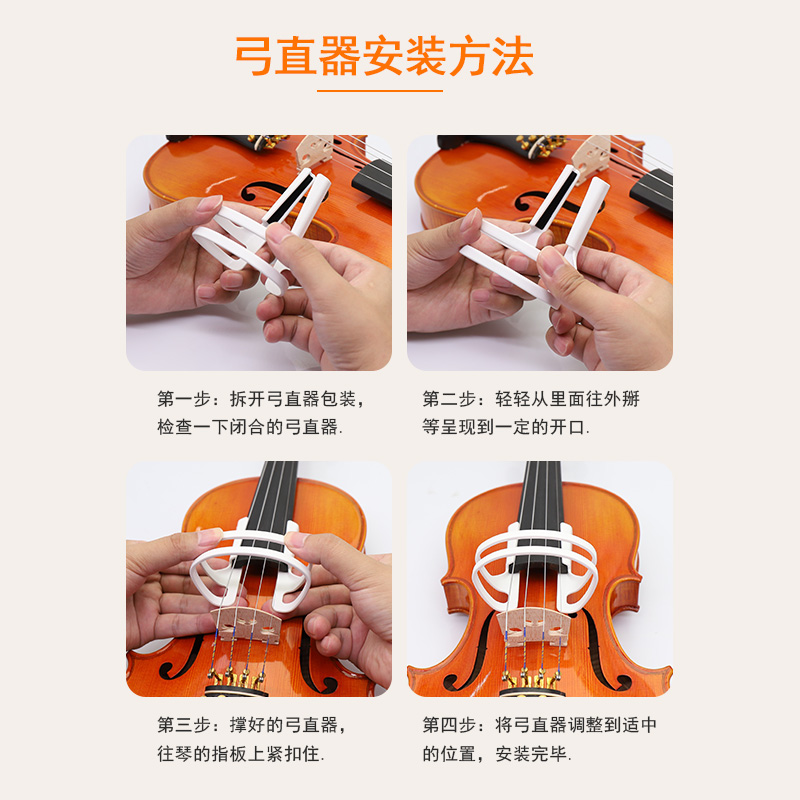 弓直器安装方法

第一步：拆开弓直器包装，检查一下闭合的弓直器.

第二步：轻轻从里面往外掰等呈现到一定的开口.

第三步：撑好的弓直器，往琴的指板上紧扣住.

第四步：将弓直器调整到适中的位置，安装完毕.