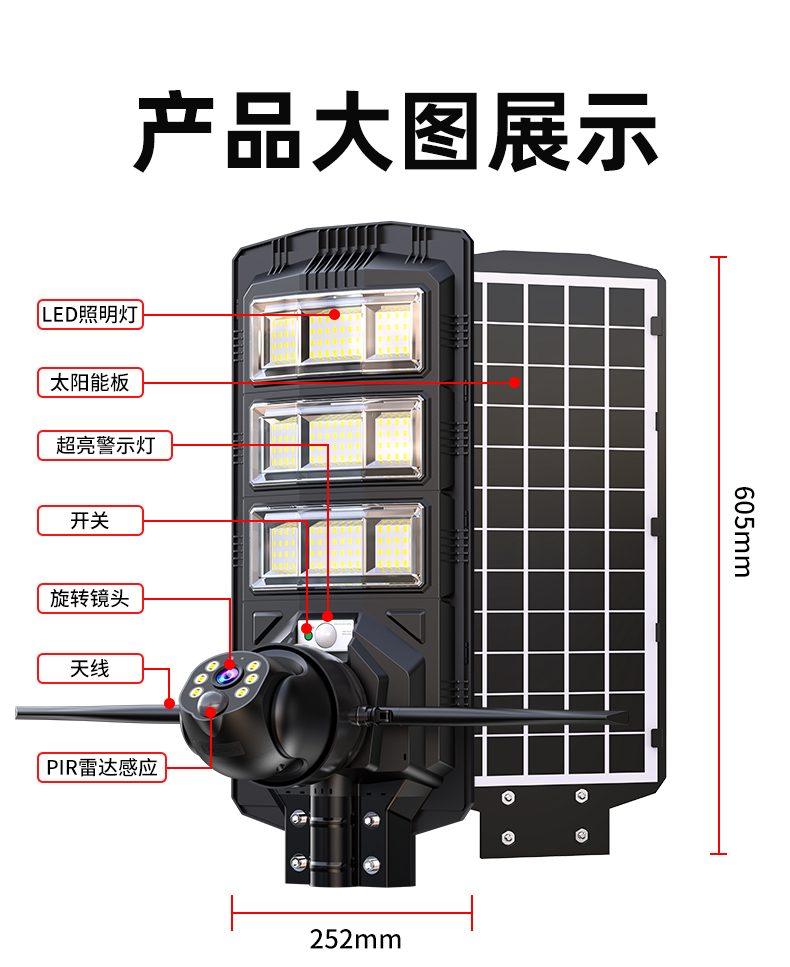 产品大图展示

LED照明灯

太阳能板

超亮警示灯

开关

旋转镜头

天线

PIR雷达感应

605mm

252mm