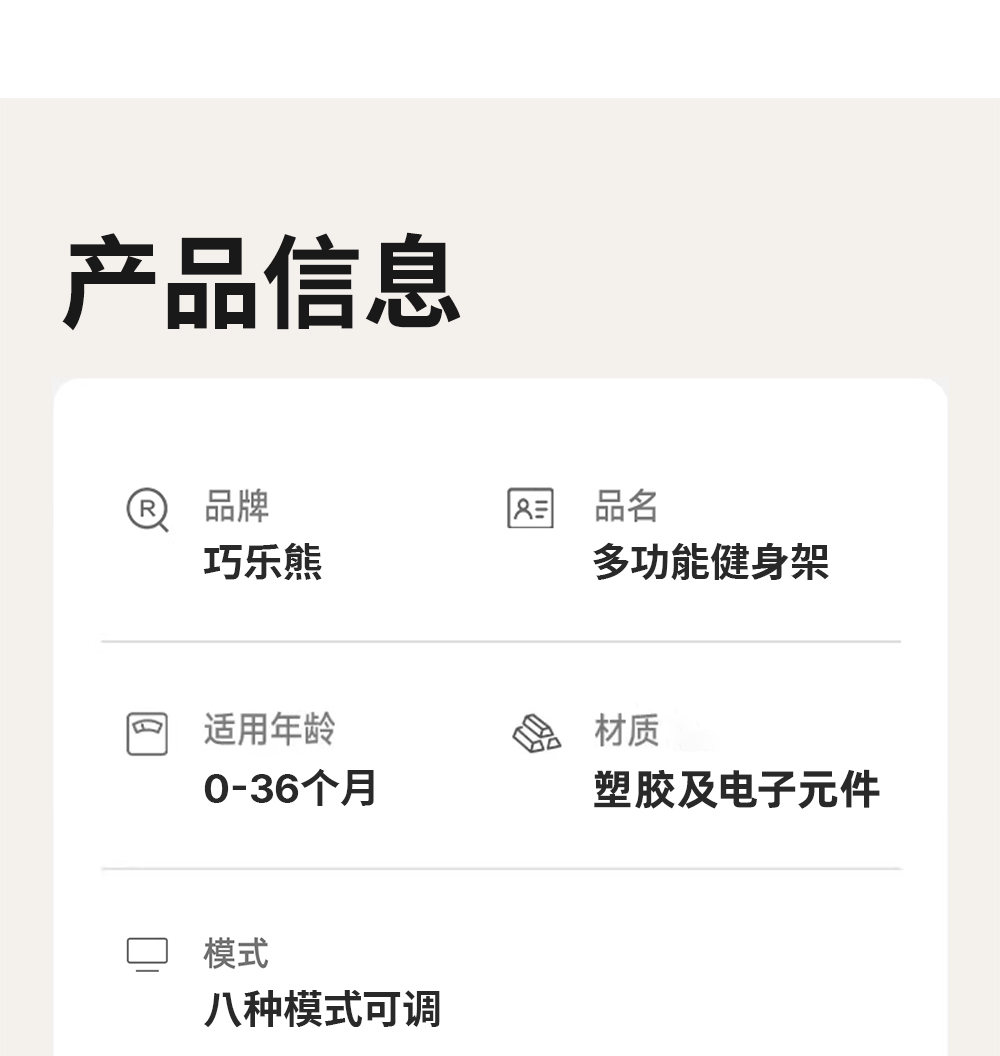 产品信息

品牌
巧乐熊

品名
多功能健身架

适用年龄
0-36个月

材质
塑胶及电子元件

模式
八种模式可调