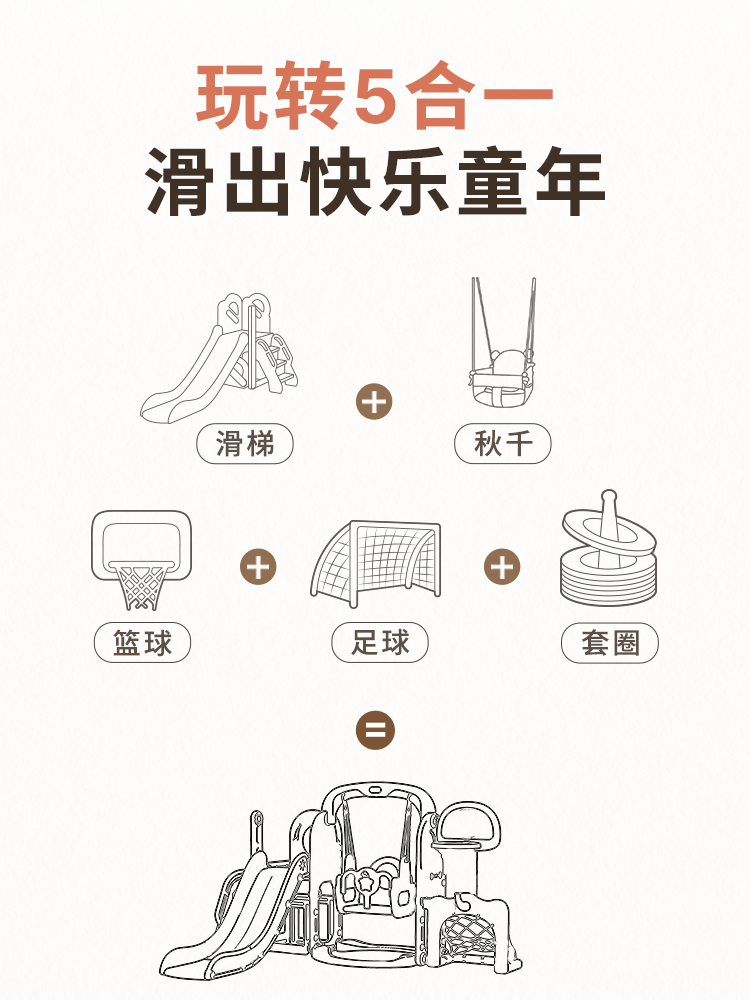 玩转5合一
滑出快乐童年

滑梯 + 秋千

篮球 + 足球 + 套圈

=