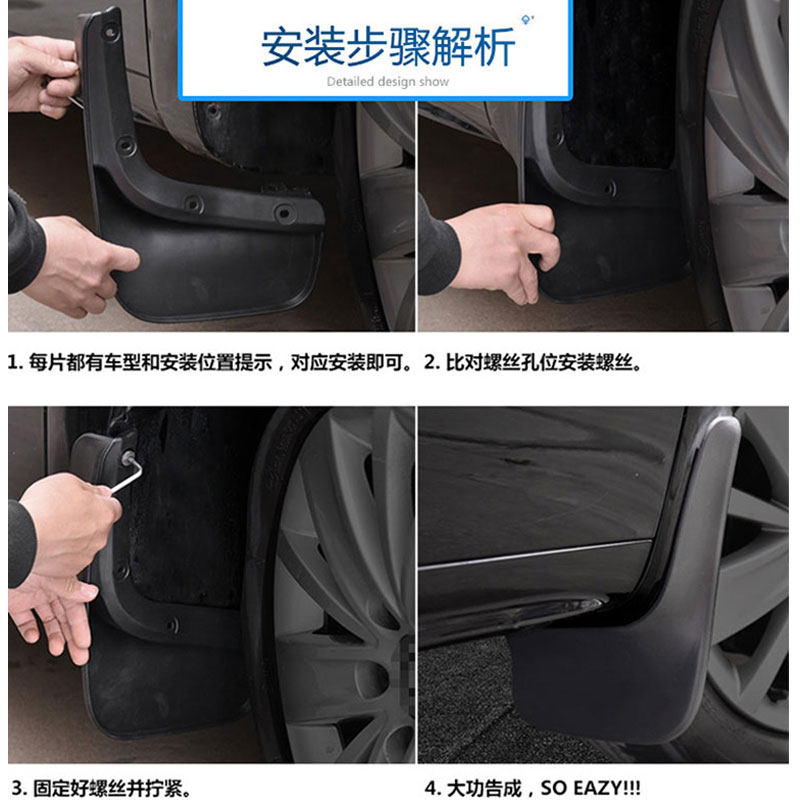 安装步骤解析

Detailed design show

1. 每片都有车型和安装位置提示，对应安装即可。

2. 比对螺丝孔位安装螺丝。

3. 固定好螺丝并拧紧。

4. 大功告成，SO EAZY!!!