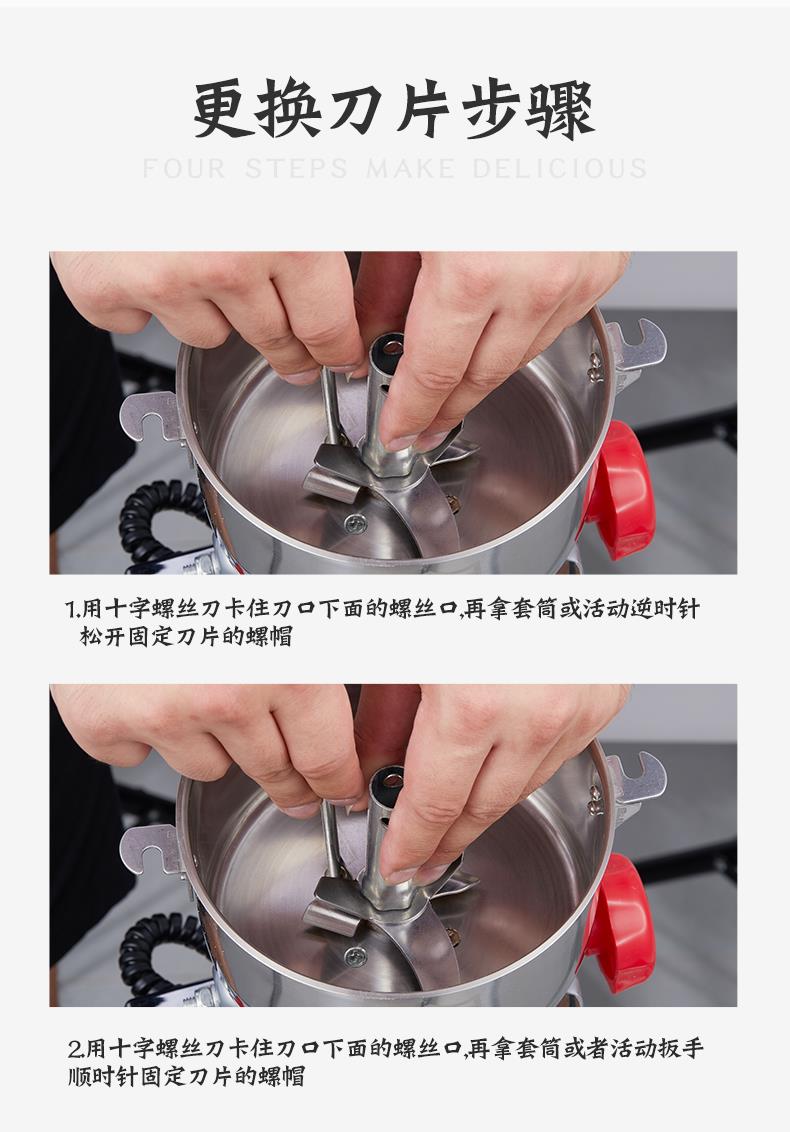 更换刀片步骤

FOUR STEPS MAKE DELICIOUS

1.用十字螺丝刀卡住刀口下面的螺丝口,再拿套筒或活动逆时针松开固定刀片的螺帽

2.用十字螺丝刀卡住刀口下面的螺丝口,再拿套筒或者活动扳手顺时针固定刀片的螺帽