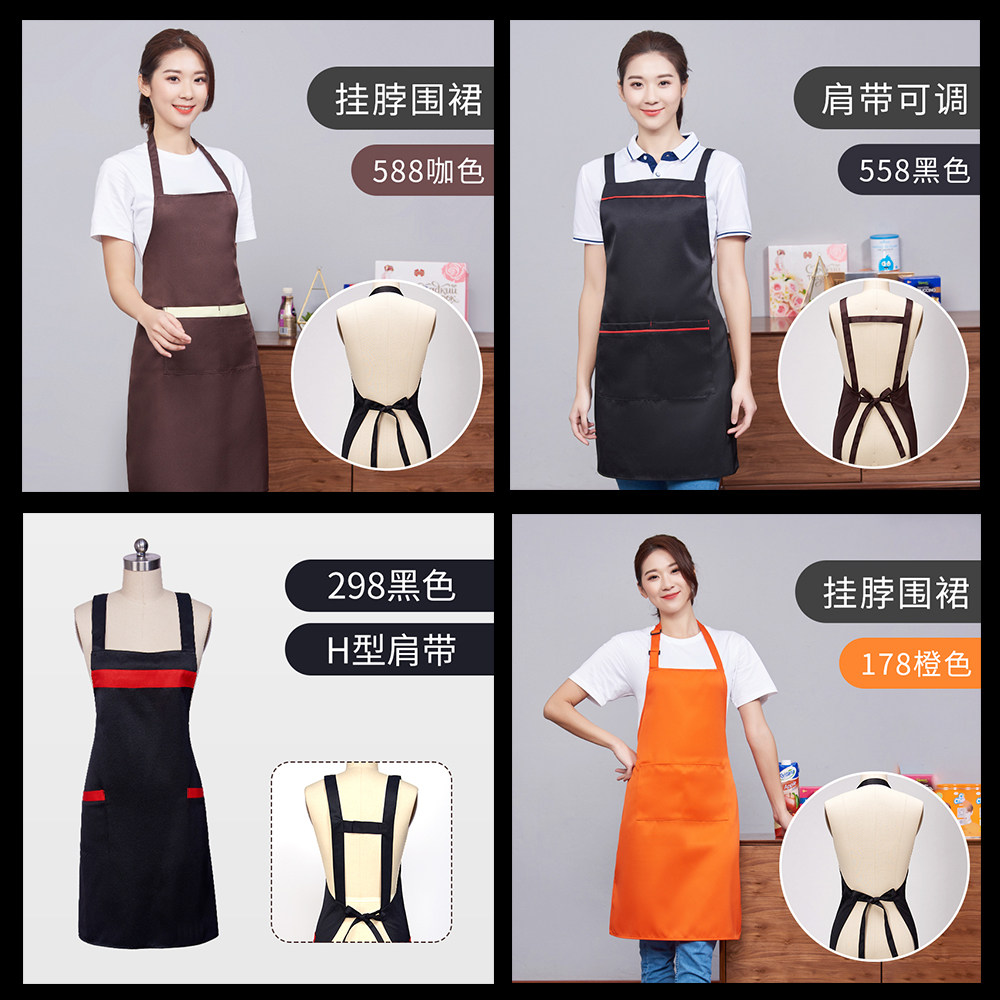 挂脖围裙
588咖色

肩带可调
558黑色

298黑色
H型肩带

挂脖围裙
178橙色