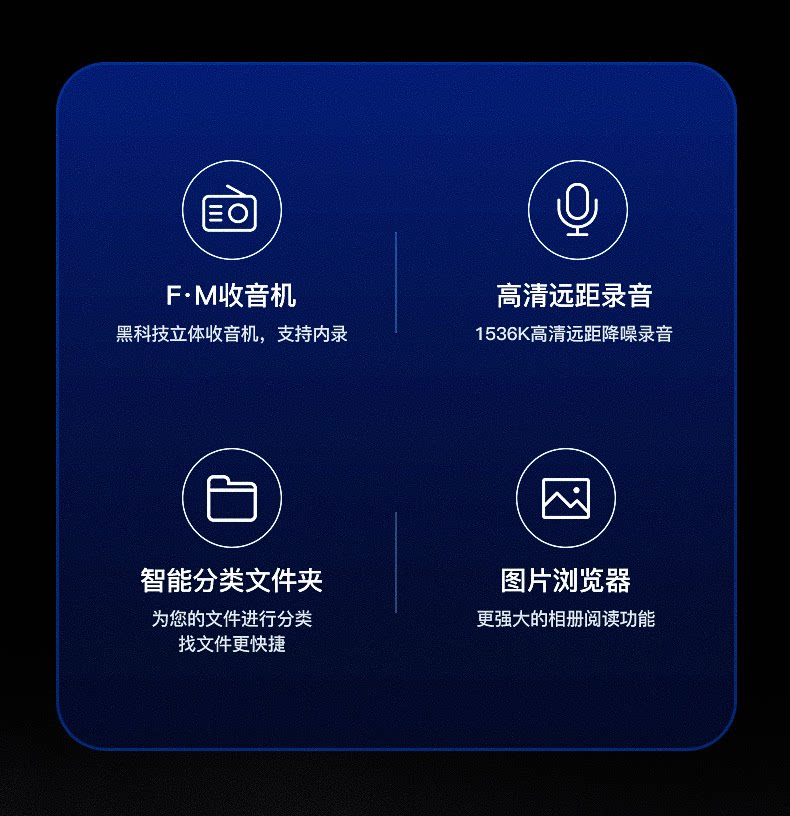 F·M收音机

黑科技立体收音机，支持内录

高清远距录音

1536K高清远距降噪录音

智能分类文件夹

为您的文件进行分类
找文件更快捷

图片浏览器

更强大的相册阅读功能