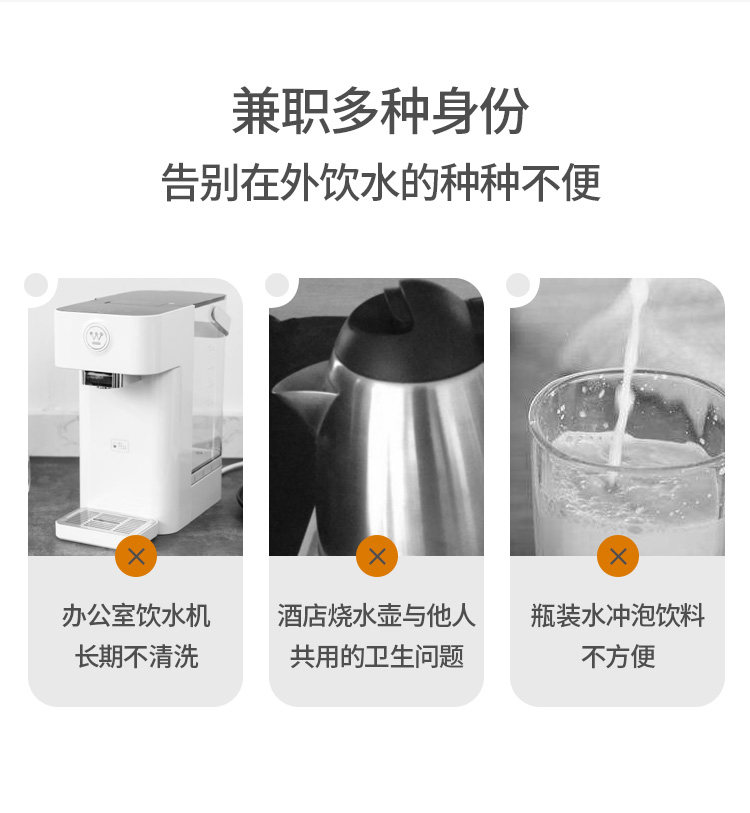 兼职多种身份
告别在外饮水的种种不便

办公室饮水机
长期不清洗

酒店烧水壶与他人
共用的卫生问题

瓶装水冲泡饮料
不方便