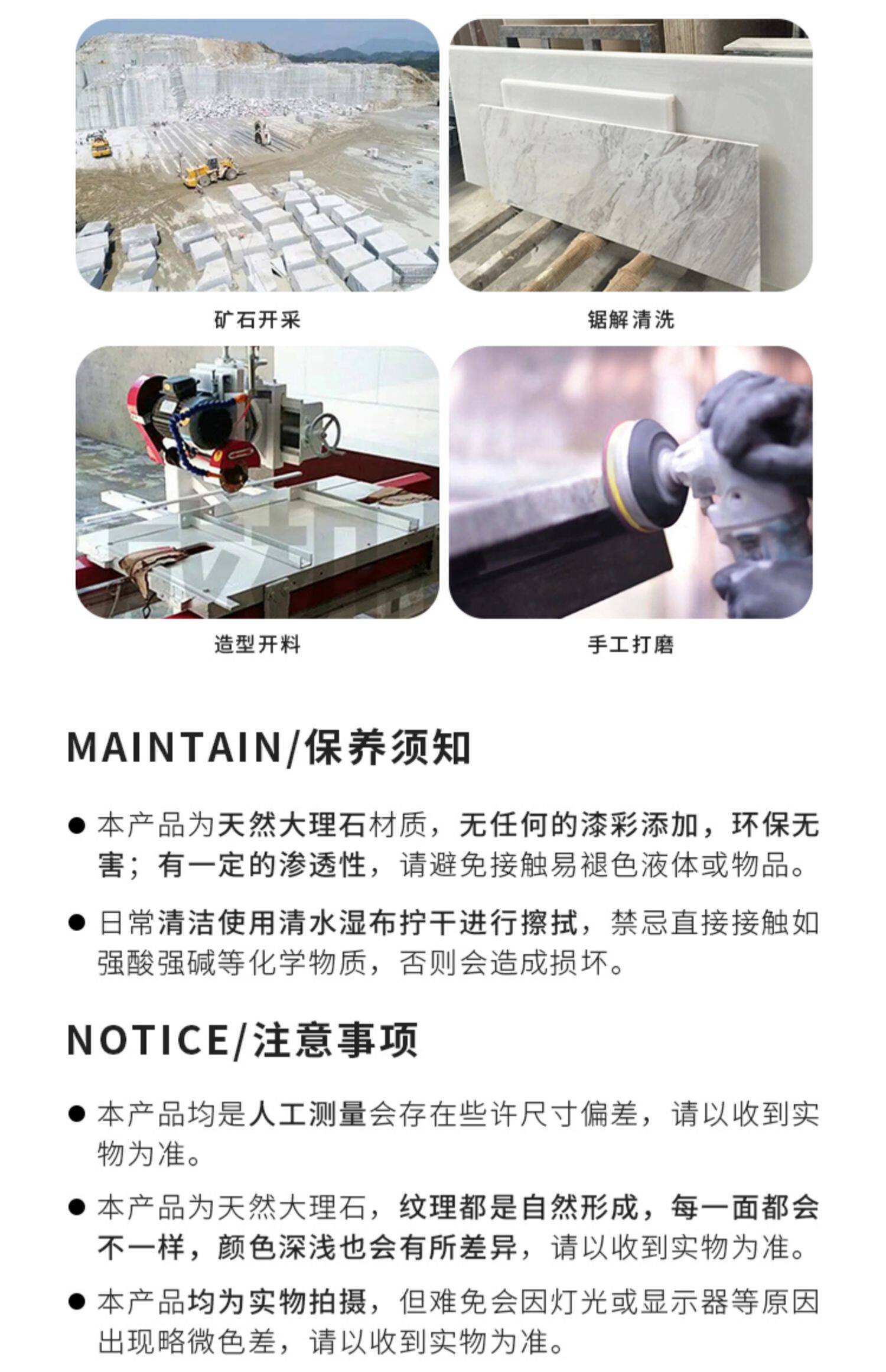 矿石开采

锯解清洗

造型开料

手工打磨

MAINTAIN/保养须知

● 本产品为天然大理石材质，无任何的漆彩添加，环保无害；有一定的渗透性，请避免接触易褪色液体或物品。

● 日常清洁使用清水湿布拧干进行擦拭，禁忌直接接触如强酸强碱等化学物质，否则会造成损坏。

NOTICE/注意事项

● 本产品均是人工测量会存在些许尺寸偏差，请以收到实物为准。

● 本产品为天然大理石，纹理都是自然形成，每一面都会不一样，颜色深浅也会有所差异，请以收到实物为准。

● 本产品均为实物拍摄，但难免会因灯光或显示器等原因出现略微色差，请以收到实物为准。