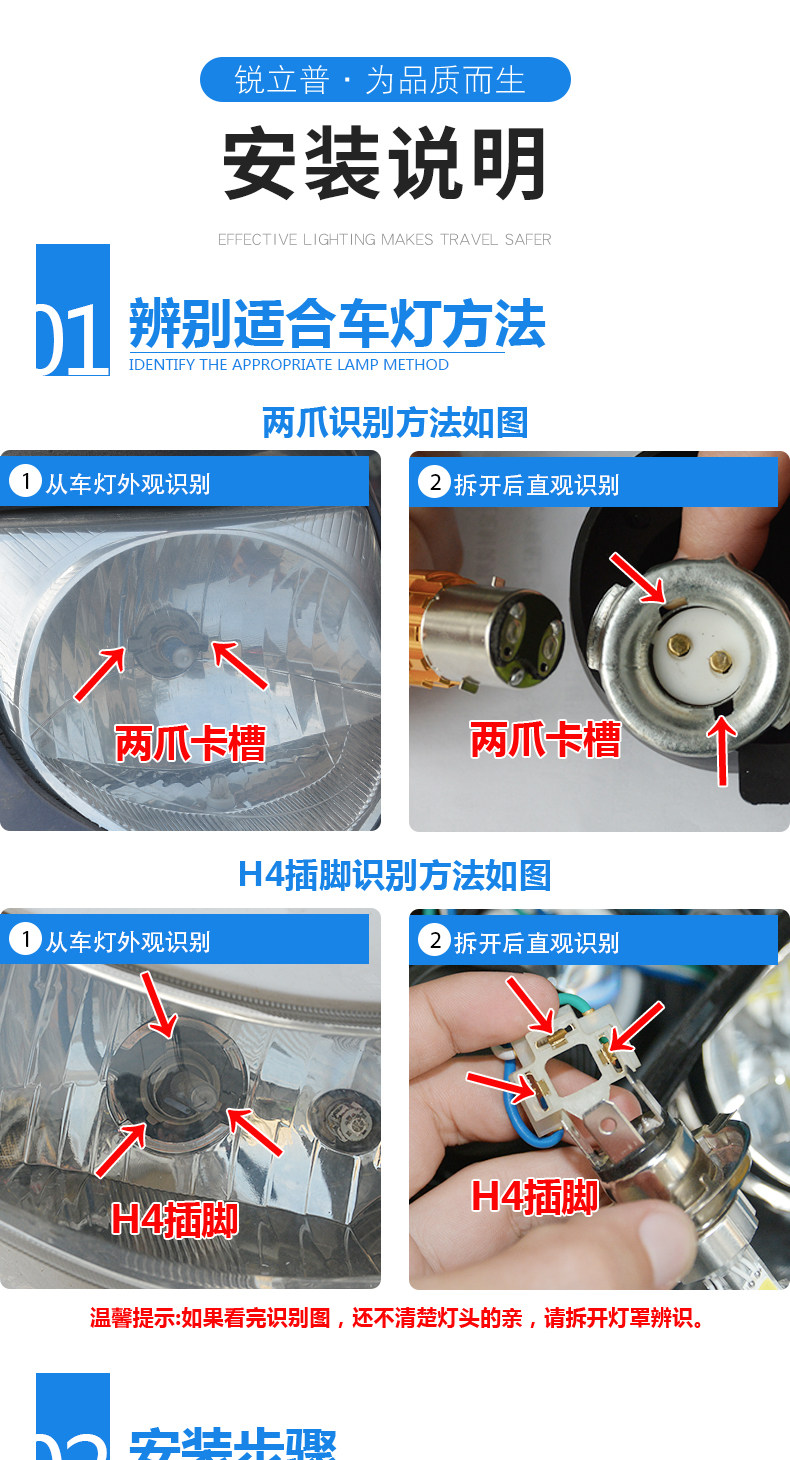 锐立普 · 为品质而生

安装说明

EFFECTIVE LIGHTING MAKES TRAVEL SAFER

01 辨别适合车灯方法

IDENTIFY THE APPROPRIATE LAMP METHOD

两爪识别方法如图

1 从车灯外观识别

两爪卡槽

2 拆开后直观识别

两爪卡槽

H4插脚识别方法如图

1 从车灯外观识别

H4插脚

2 拆开后直观识别

H4插脚

温馨提示:如果看完识别图，还不清楚灯头的亲，请拆开灯罩辨识。

02 安装步骤