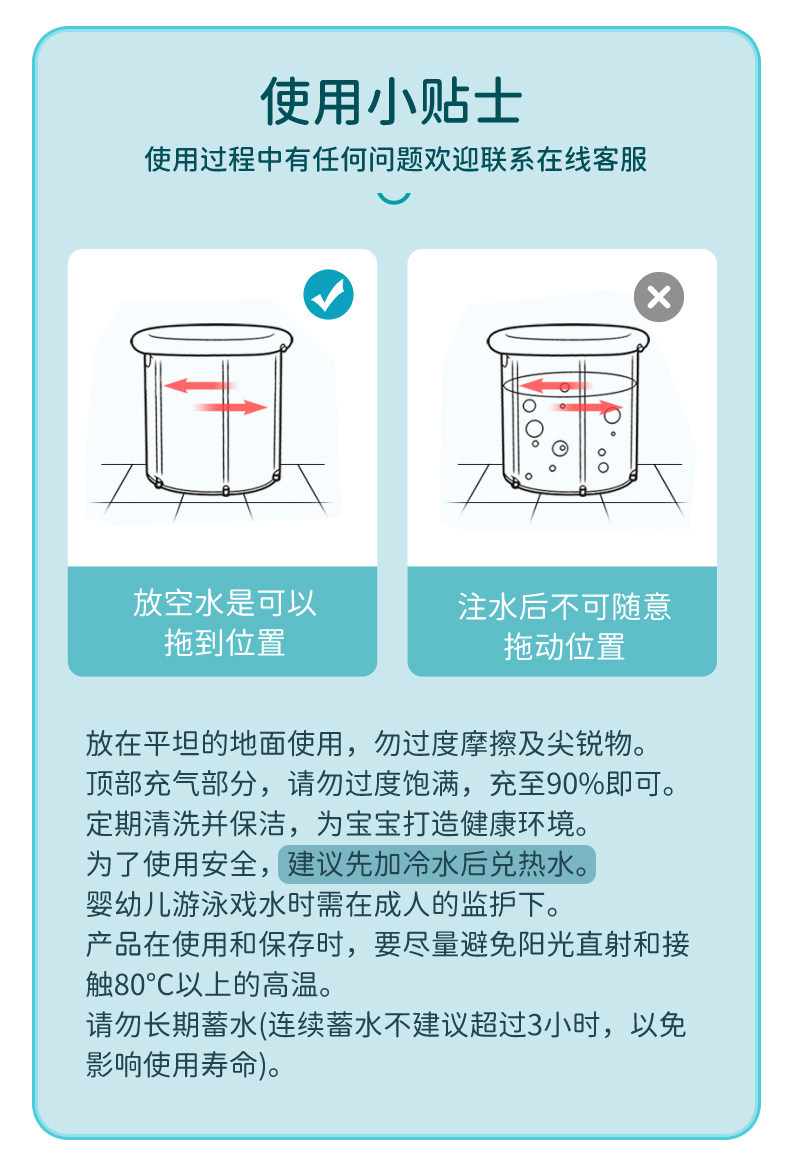 使用小贴士

使用过程中有任何问题欢迎联系在线客服

放空水是可以拖到位置

注水后不可随意拖动位置

放在平坦的地面使用，勿过度摩擦及尖锐物。
顶部充气部分，请勿过度饱满，充至90%即可。
定期清洗并保洁，为宝宝打造健康环境。
为了使用安全，建议先加冷水后兑热水。
婴幼儿游泳戏水时需在成人的监护下。
产品在使用和保存时，要尽量避免阳光直射和接触80°C以上的高温。
请勿长期蓄水(连续蓄水不建议超过3小时，以免影响使用寿命)。