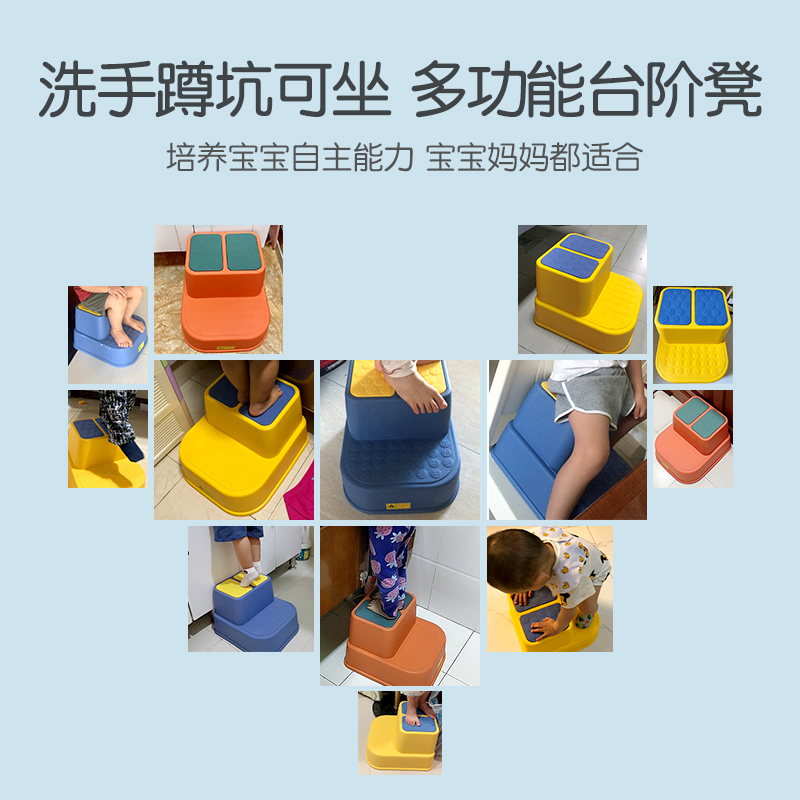 洗手蹲坑可坐 多功能台阶凳

培养宝宝自主能力 宝宝妈妈都适合