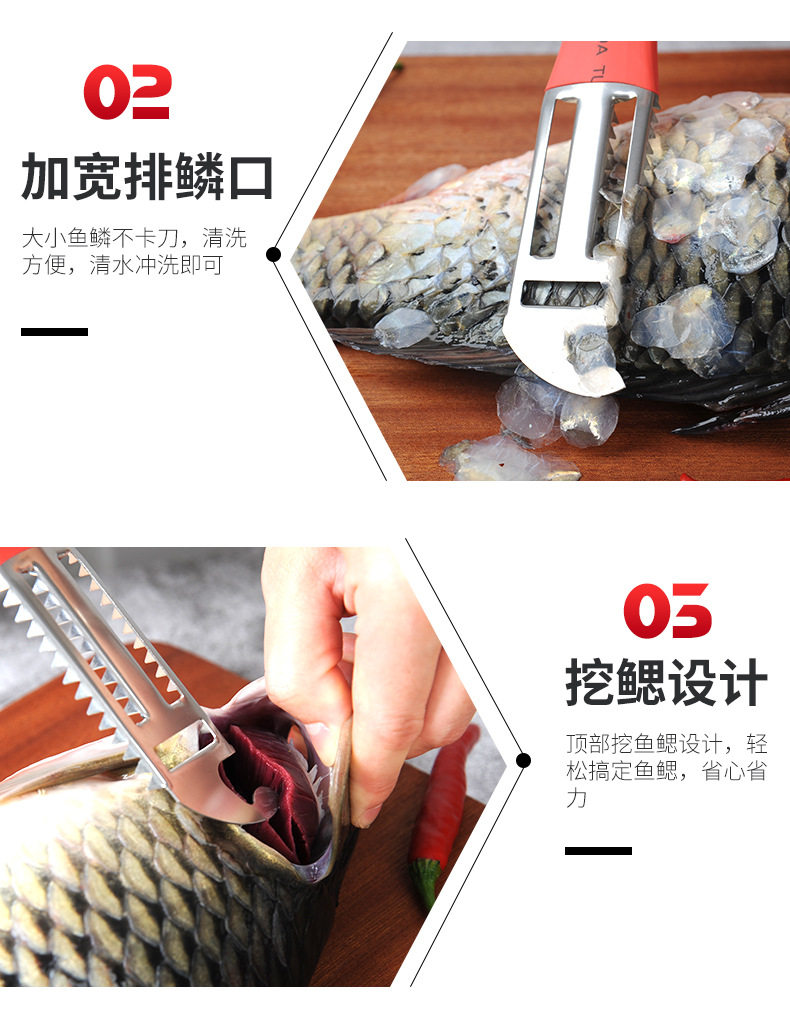 02

加宽排鳞口

大小鱼鳞不卡刀，清洗方便，清水冲洗即可

03

挖鳃设计

顶部挖鱼鳃设计，轻松搞定鱼鳃，省心省力