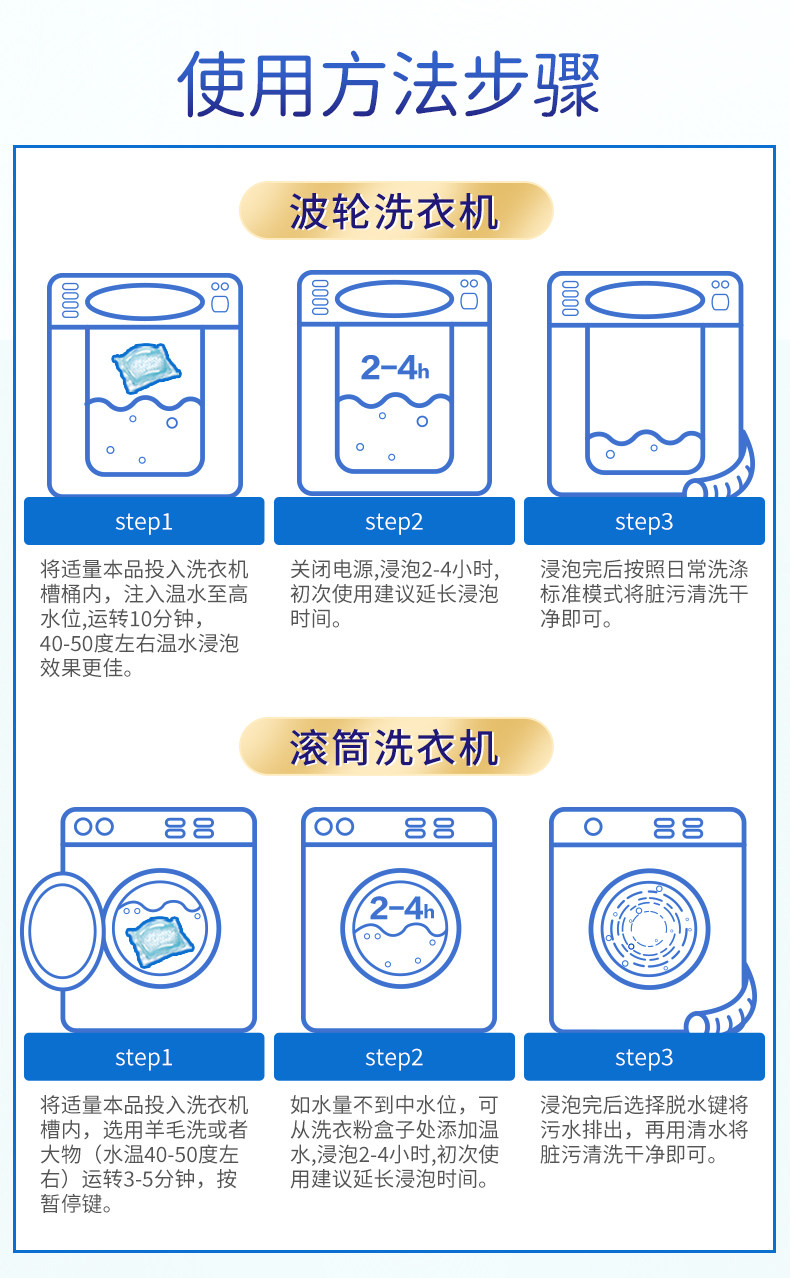 使用方法步骤

波轮洗衣机

2-4h

step1

将适量本品投入洗衣机槽桶内，注入温水至高水位,运转10分钟，40-50度左右温水浸泡效果更佳。

step2

关闭电源,浸泡2-4小时,初次使用建议延长浸泡时间。

step3

浸泡完后按照日常洗涤标准模式将脏污清洗干净即可。

滚筒洗衣机

2-4h

step1

将适量本品投入洗衣机槽内，选用羊毛洗或者大物（水温40-50度左右）运转3-5分钟，按暂停键。

step2

如水量不到中水位，可从洗衣粉盒子处添加温水,浸泡2-4小时,初次使用建议延长浸泡时间。

step3

浸泡完后选择脱水键将污水排出，再用清水将脏污清洗干净即可。