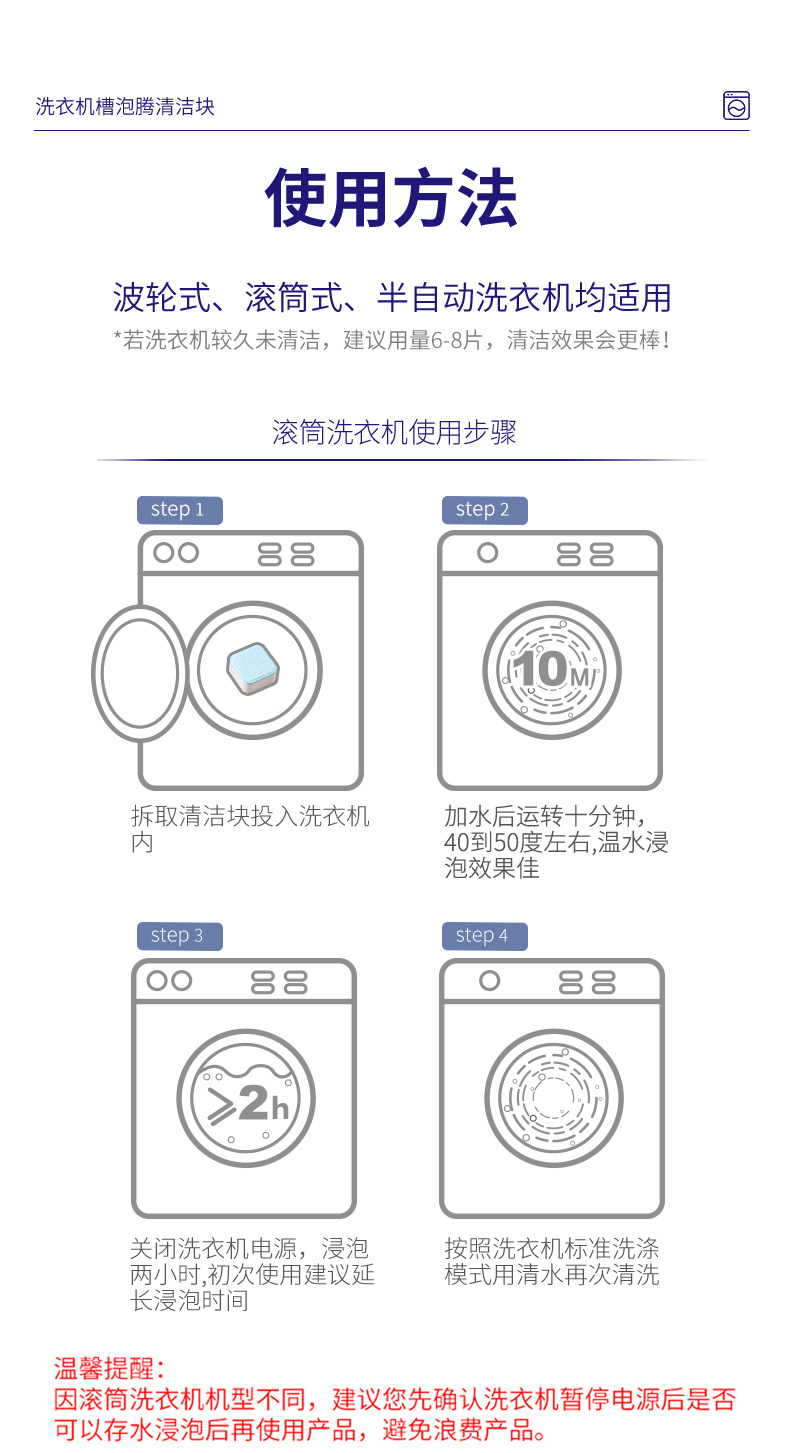 洗衣机槽泡腾清洁块

使用方法

波轮式、滚筒式、半自动洗衣机均适用

*若洗衣机较久未清洁，建议用量6-8片，清洁效果会更棒！

滚筒洗衣机使用步骤

step 1

拆取清洁块投入洗衣机内

step 2

10M

加水后运转十分钟，40到50度左右,温水浸泡效果佳

step 3

≥2h

关闭洗衣机电源，浸泡两小时,初次使用建议延长浸泡时间

step 4

按照洗衣机标准洗涤模式用清水再次清洗

温馨提醒：
因滚筒洗衣机机型不同，建议您先确认洗衣机暂停电源后是否可以存水浸泡后再使用产品，避免浪费产品。