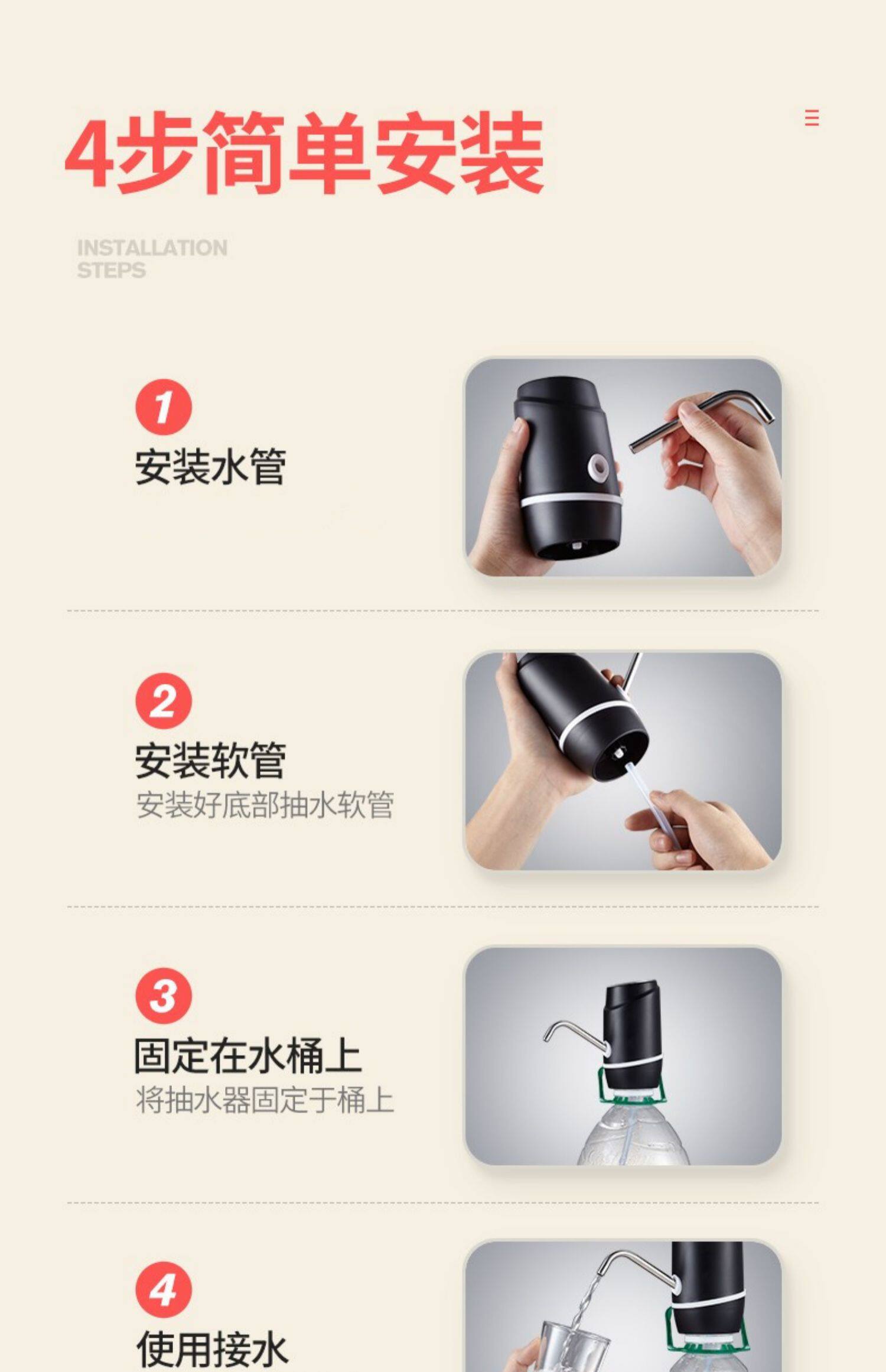 4步简单安装

INSTALLATION
STEPS

1
安装水管

2
安装软管
安装好底部抽水软管

3
固定在水桶上
将抽水器固定于桶上

4
使用接水