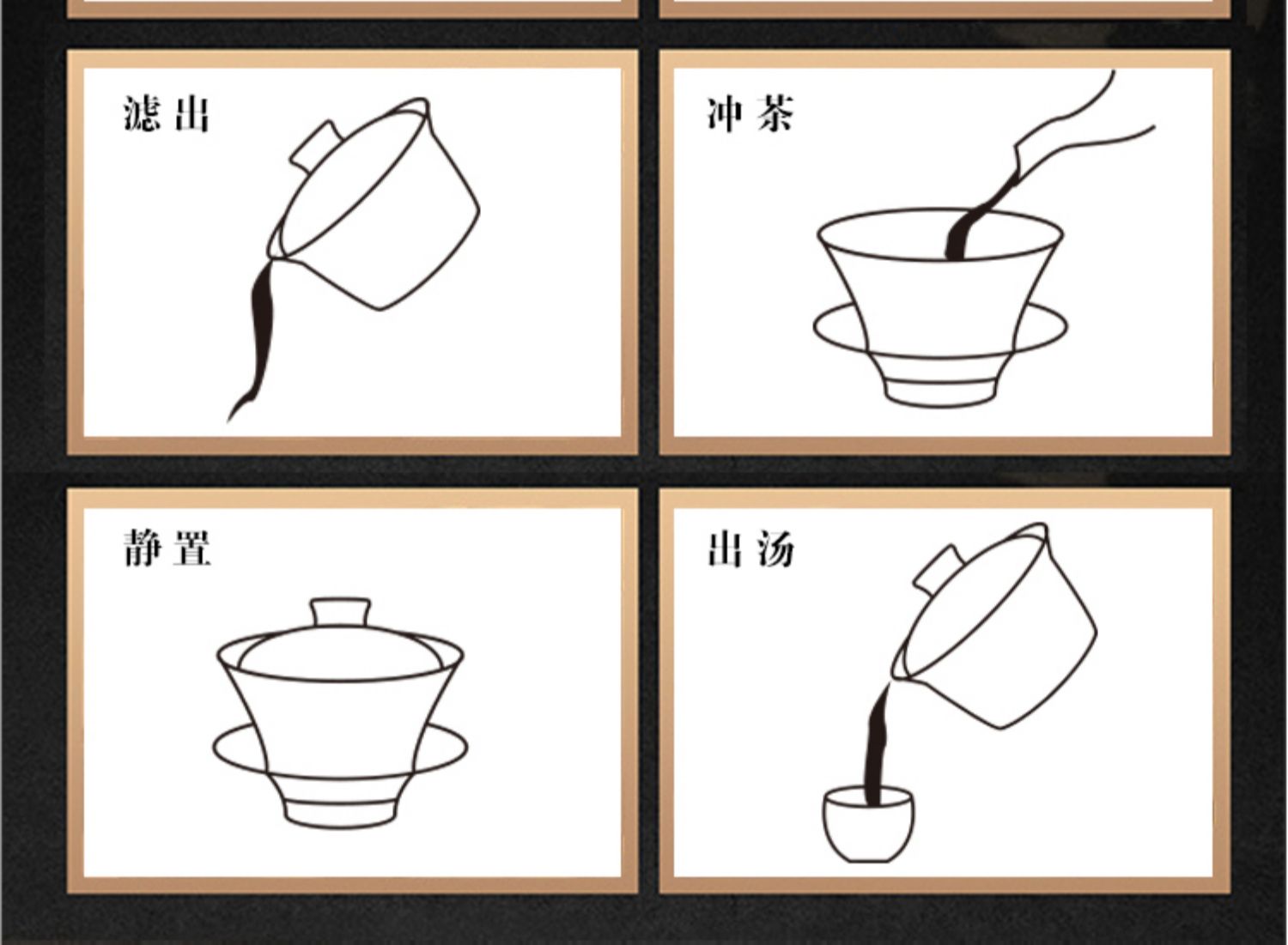 滤出

冲茶

静置

出汤