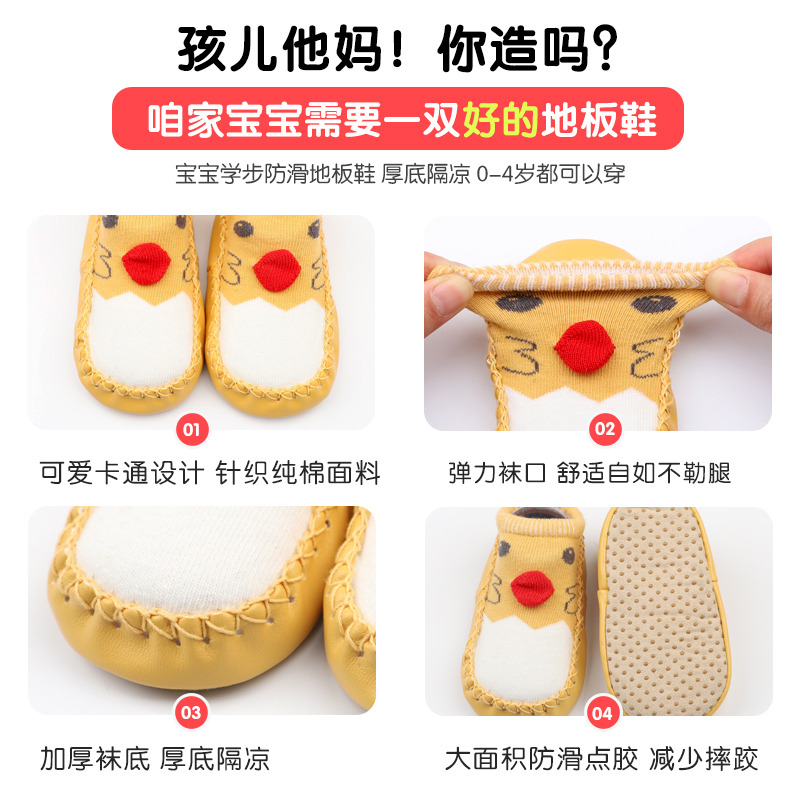 孩儿他妈！你造吗？

咱家宝宝需要一双好的地板鞋

宝宝学步防滑地板鞋 厚底隔凉 0-4岁都可以穿

01

可爱卡通设计 针织纯棉面料

02

弹力袜口 舒适自如不勒腿

03

加厚袜底 厚底隔凉

04

大面积防滑点胶 减少摔跤